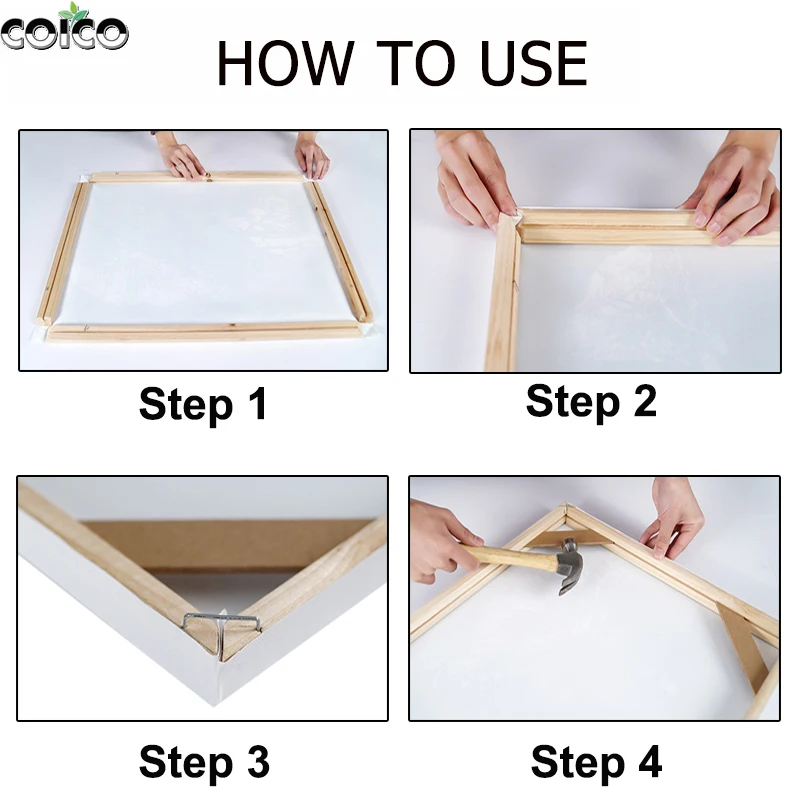 COICO

HOW TO USE

Step 1

Step 2

Step 3

Step 4