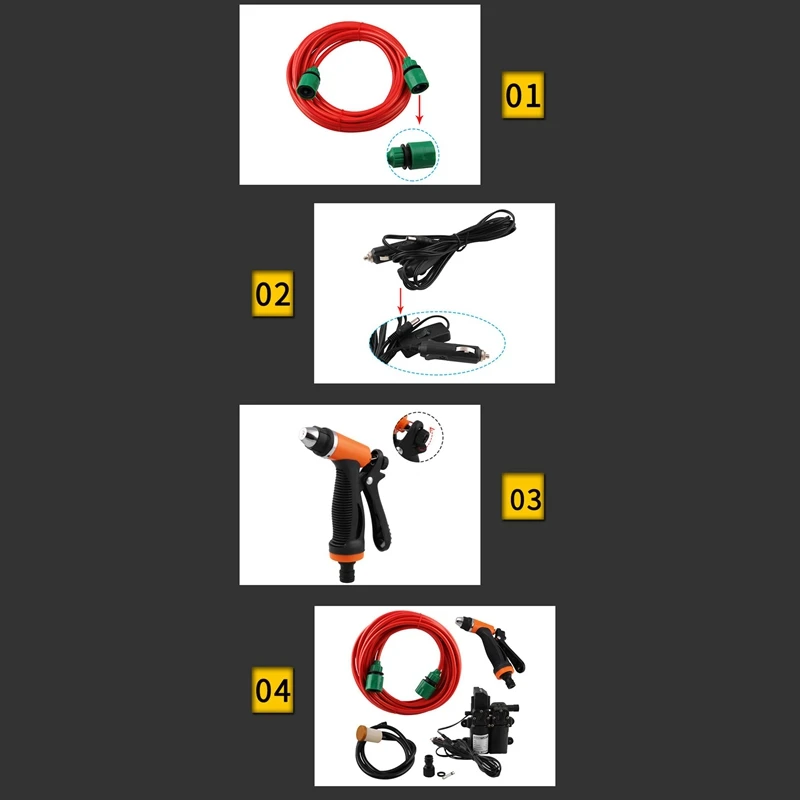 01

02

03

04