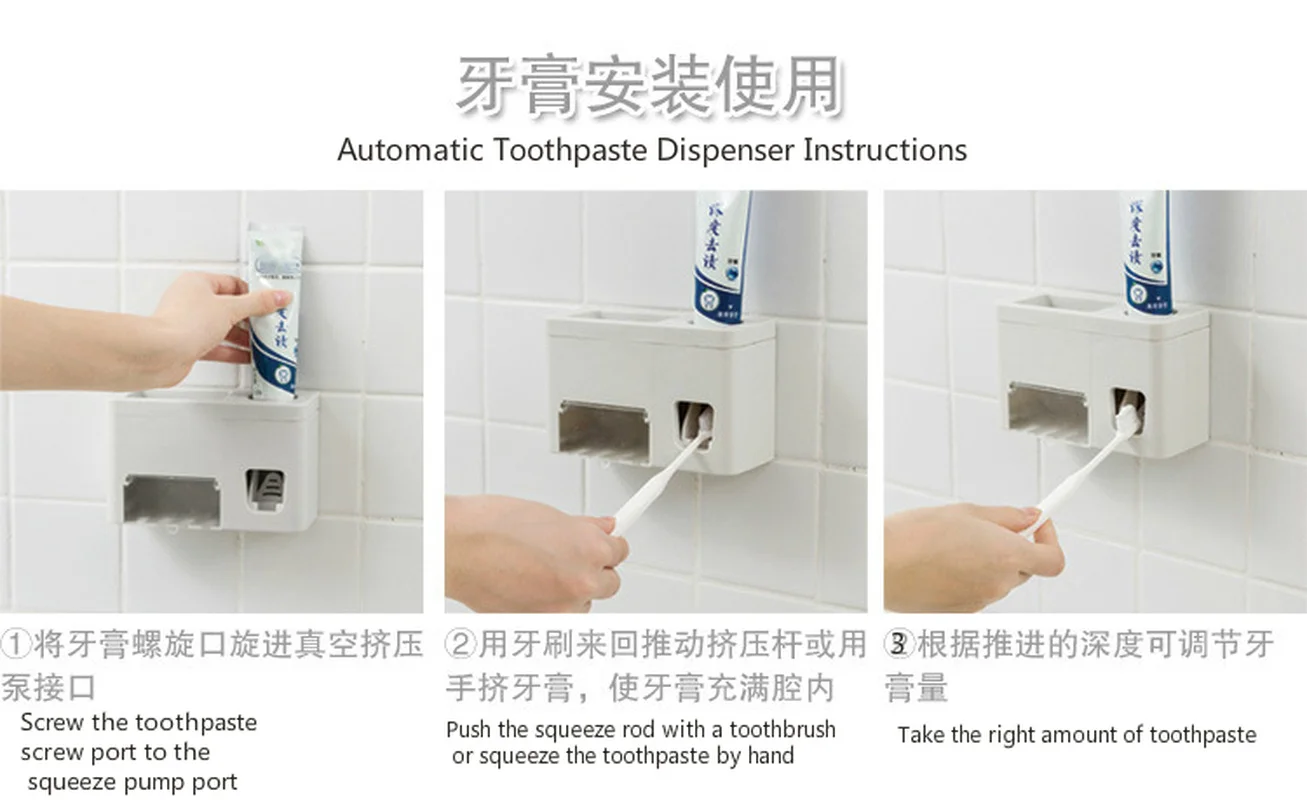 牙膏安装使用

Automatic Toothpaste Dispenser Instructions

①将牙膏螺旋口旋进真空挤压泵接口

Screw the toothpaste screw port to the squeeze pump port

②用牙刷来回推动挤压杆或用手挤牙膏，使牙膏充满腔内

Push the squeeze rod with a toothbrush or squeeze the toothpaste by hand

③根据推进的深度可调节牙膏量

Take the right amount of toothpaste