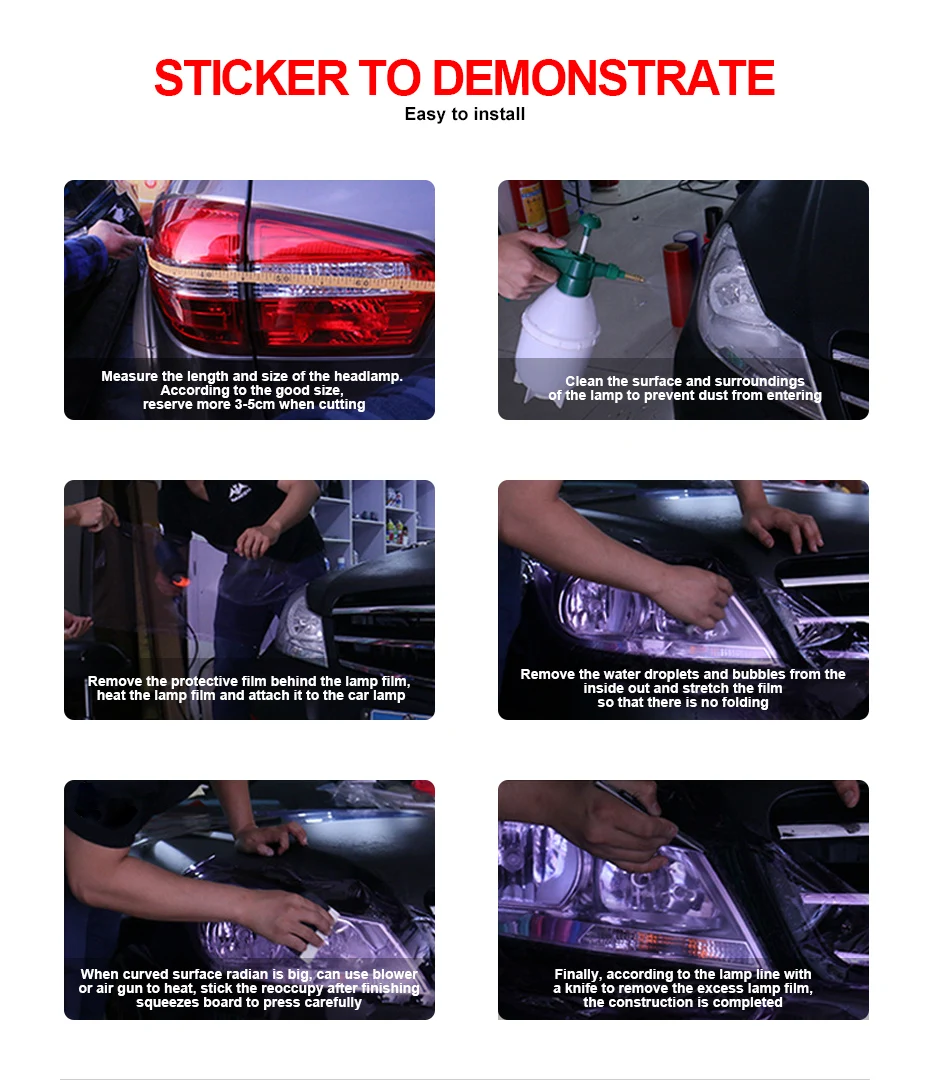 STICKER TO DEMONSTRATE
Easy to install

Measure the length and size of the headlamp. According to the good size, reserve more 3-5cm when cutting

Clean the surface and surroundings of the lamp to prevent dust from entering

Remove the protective film behind the lamp film, heat the lamp film and attach it to the car lamp

Remove the water droplets and bubbles from the inside out and stretch the film so that there is no folding

When curved surface radian is big, can use blower or air gun to heat, stick the reoccupy after finishing squeezes board to press carefully

Finally, according to the lamp line with a knife to remove the excess lamp film, the construction is completed