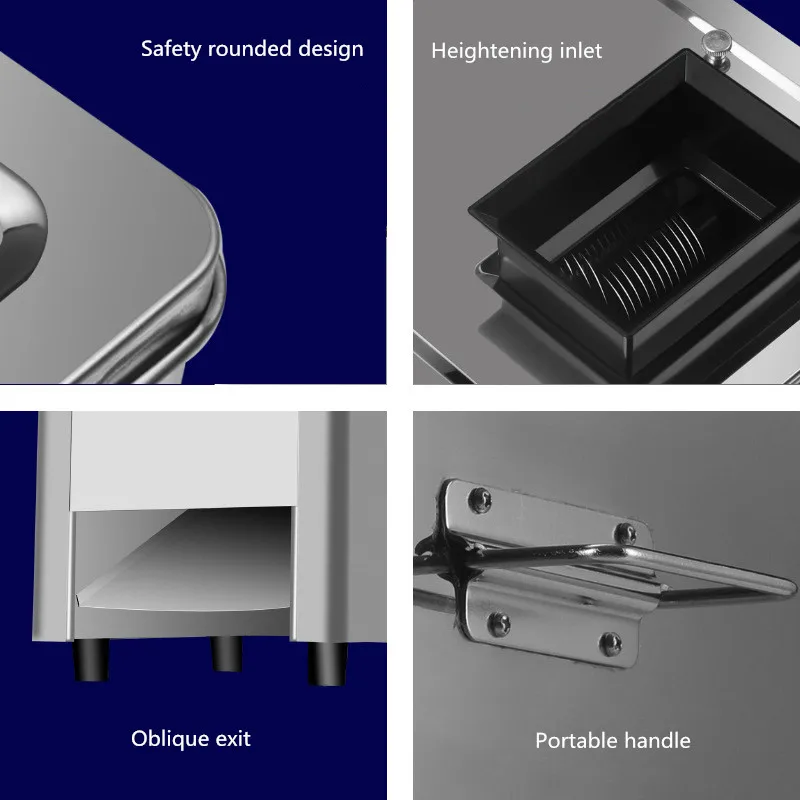 Safety rounded design

Heightening inlet

Oblique exit

Portable handle