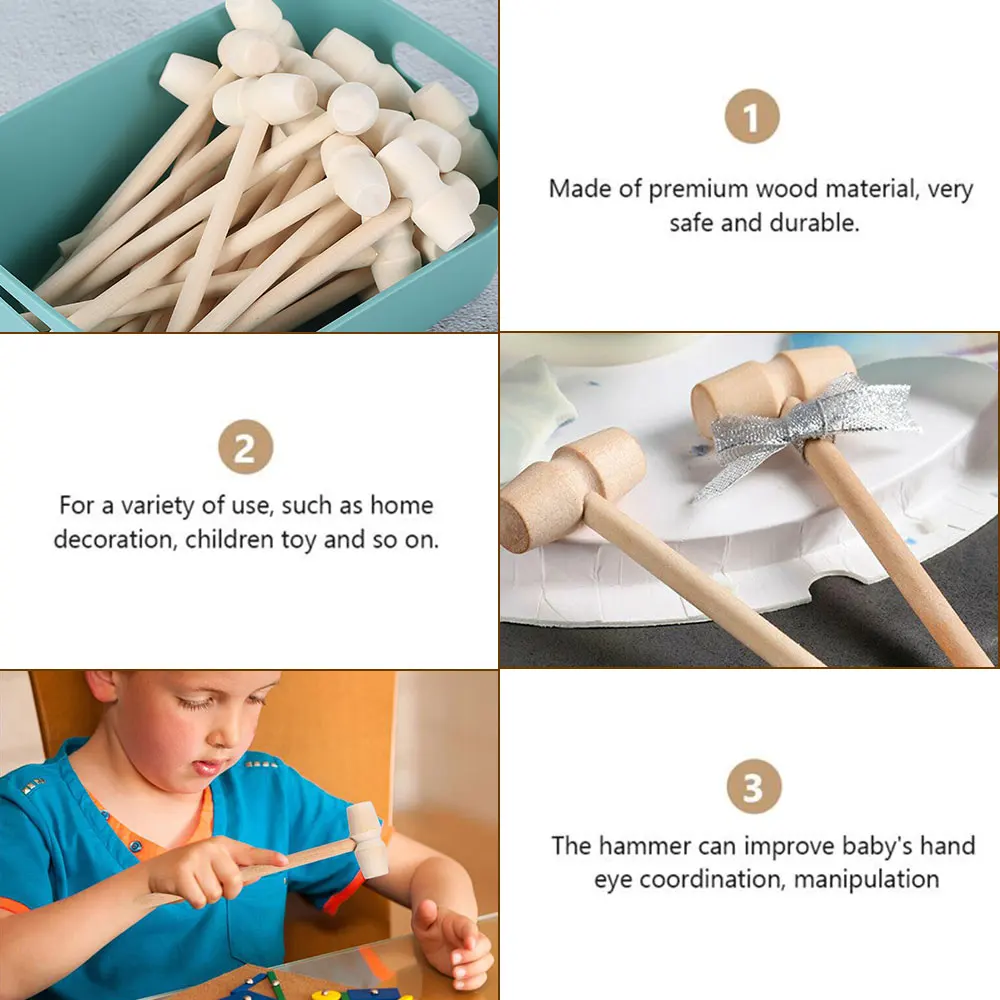 1

Made of premium wood material, very safe and durable.

2

For a variety of use, such as home decoration, children toy and so on.

3

The hammer can improve baby's hand eye coordination, manipulation