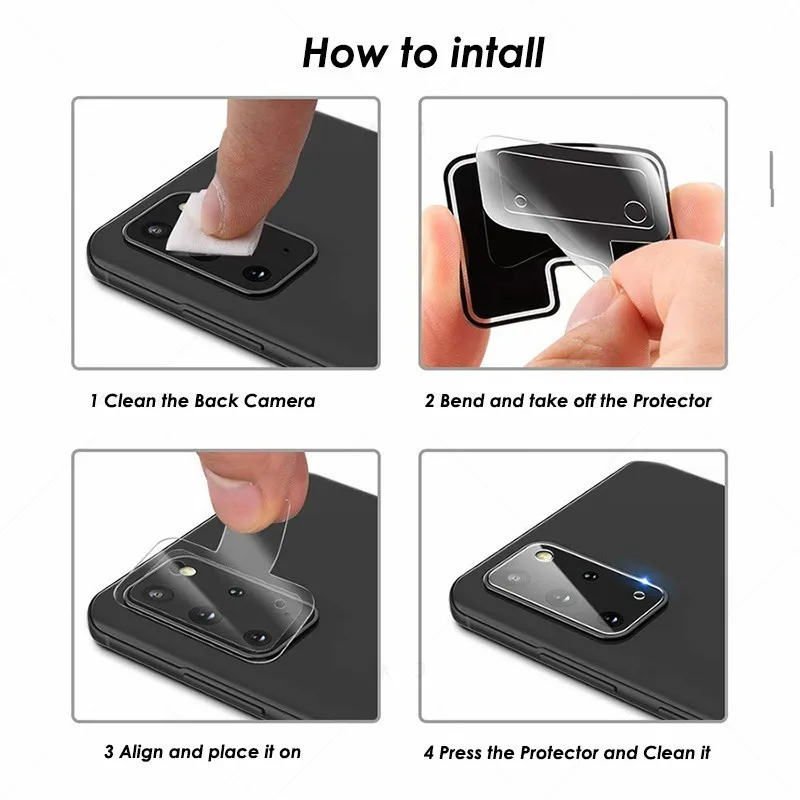 How to intall

1 Clean the Back Camera

2 Bend and take off the Protector

3 Align and place it on

4 Press the Protector and Clean it