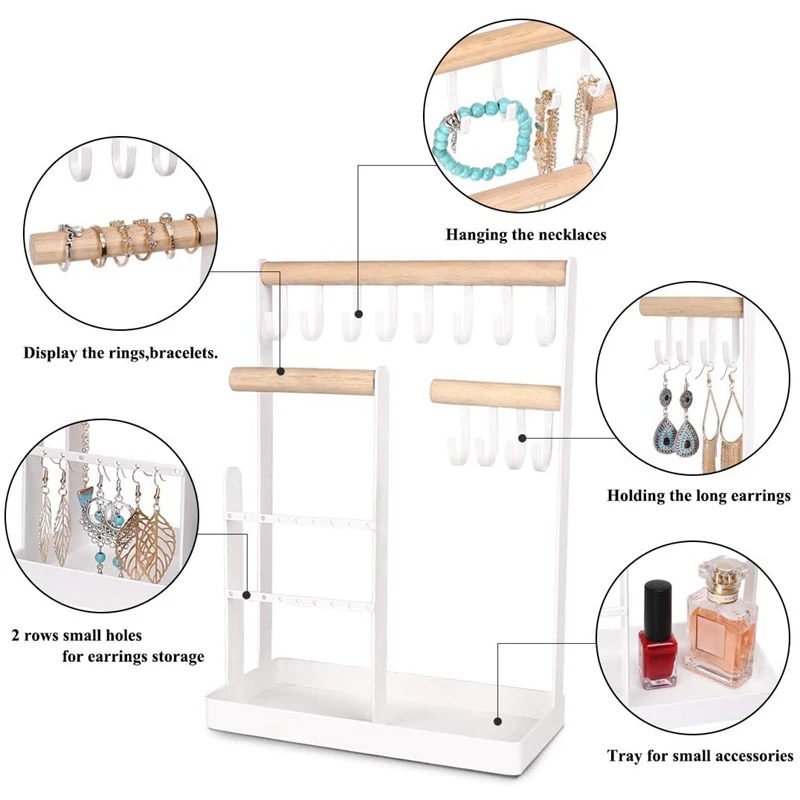 Hanging the necklaces

Display the rings,bracelets.

Holding the long earrings

2 rows small holes
for earrings storage

Tray for small accessories