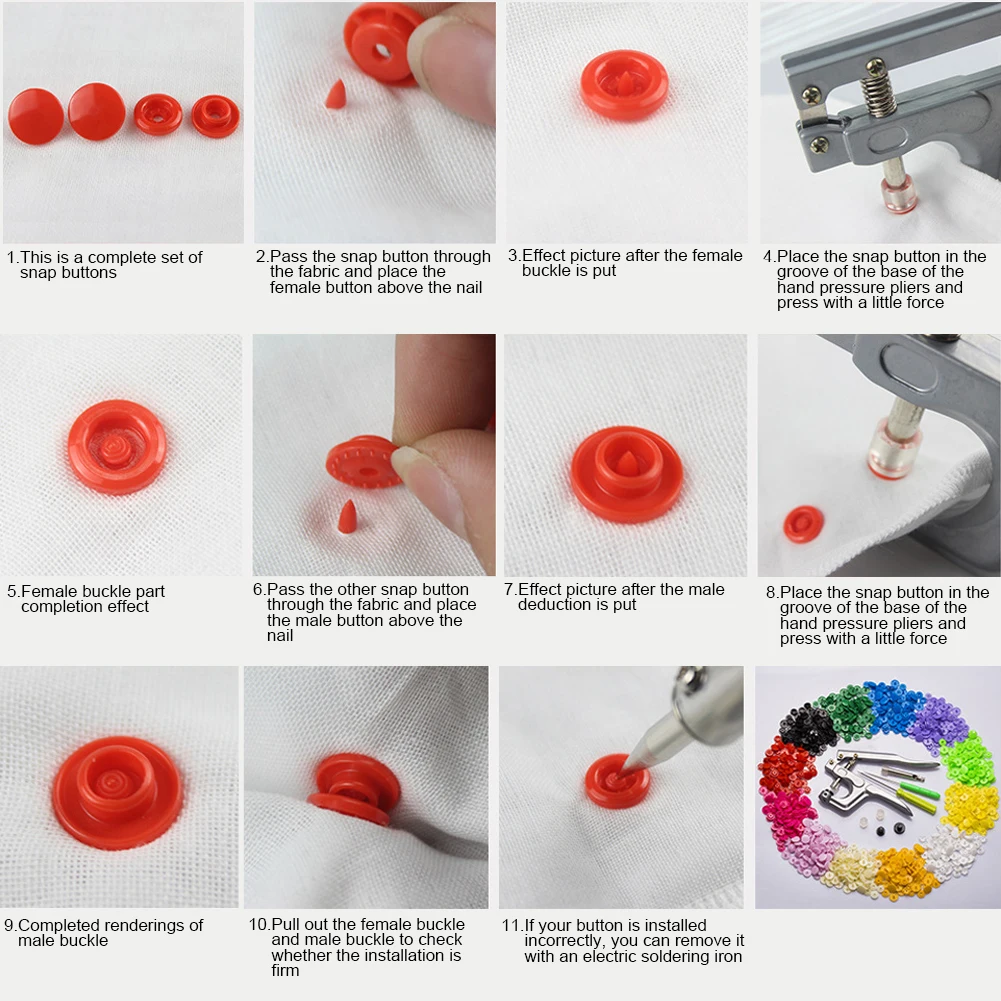 1.This is a complete set of snap buttons

2.Pass the snap button through the fabric and place the female button above the nail

3.Effect picture after the female buckle is put

4.Place the snap button in the groove of the base of the hand pressure pliers and press with a little force

5.Female buckle part completion effect

6.Pass the other snap button through the fabric and place the male button above the nail

7.Effect picture after the male deduction is put

8.Place the snap button in the groove of the base of the hand pressure pliers and press with a little force

9.Completed renderings of male buckle

10.Pull out the female buckle and male buckle to check whether the installation is firm

11.If your button is installed incorrectly, you can remove it with an electric soldering iron