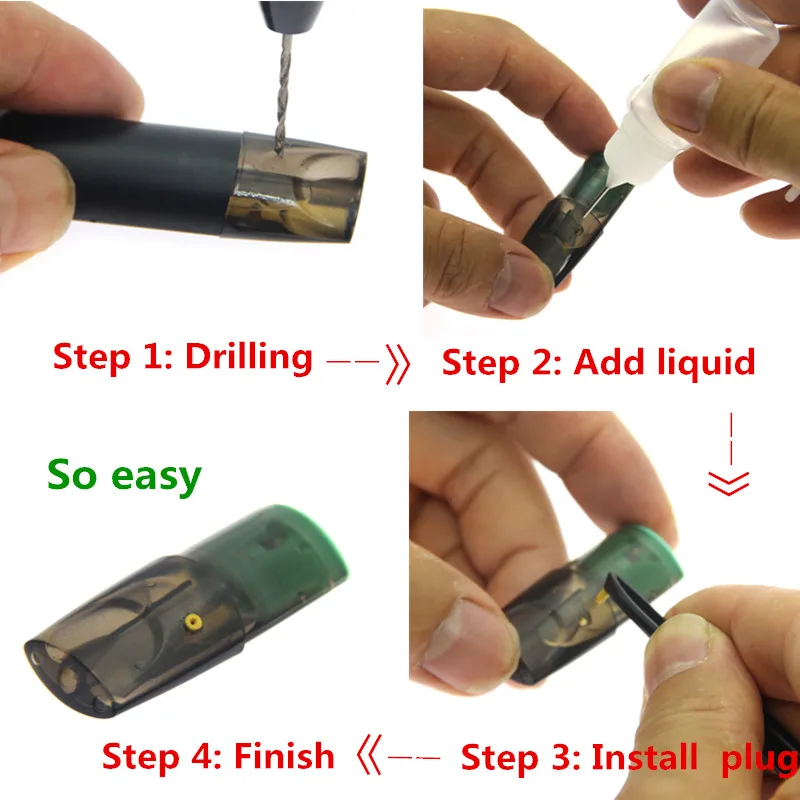 Step 1: Drilling

Step 2: Add liquid

So easy

Step 4: Finish

Step 3: Install plug