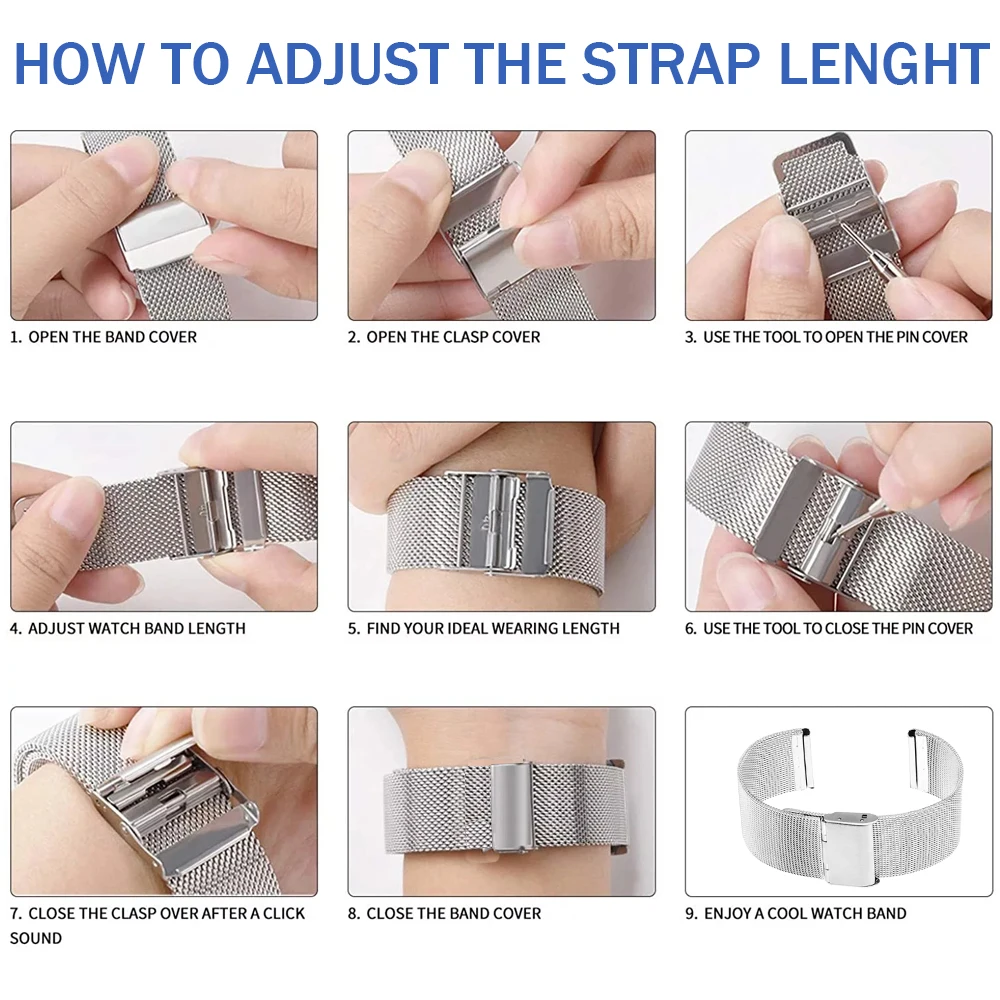 HOW TO ADJUST THE STRAP LENGHT

1. OPEN THE BAND COVER

2. OPEN THE CLASP COVER

3. USE THE TOOL TO OPEN THE PIN COVER

4. ADJUST WATCH BAND LENGTH

5. FIND YOUR IDEAL WEARING LENGTH

6. USE THE TOOL TO CLOSE THE PIN COVER

7. CLOSE THE CLASP OVER AFTER A CLICK SOUND

8. CLOSE THE BAND COVER

9. ENJOY A COOL WATCH BAND