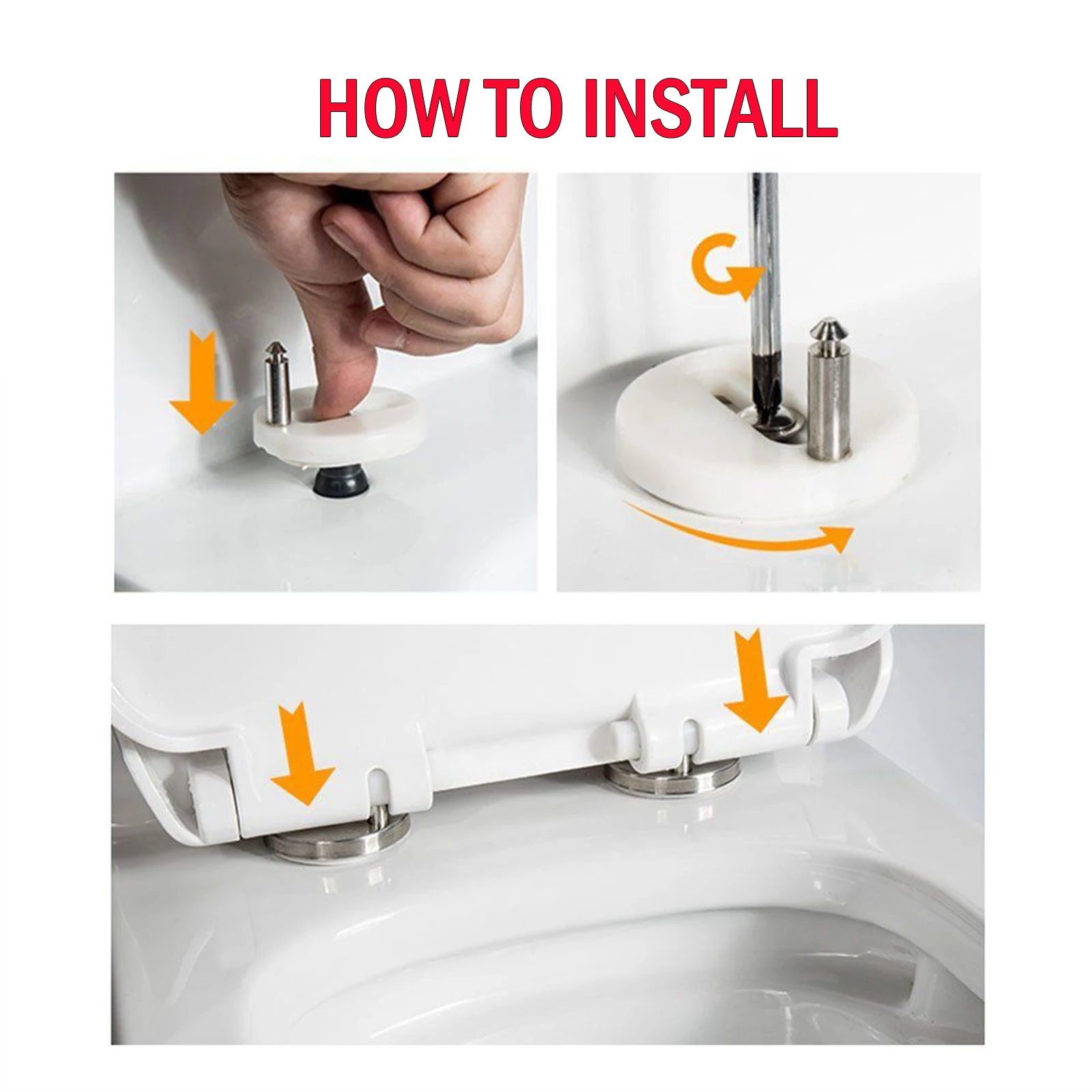 HOW TO INSTALL