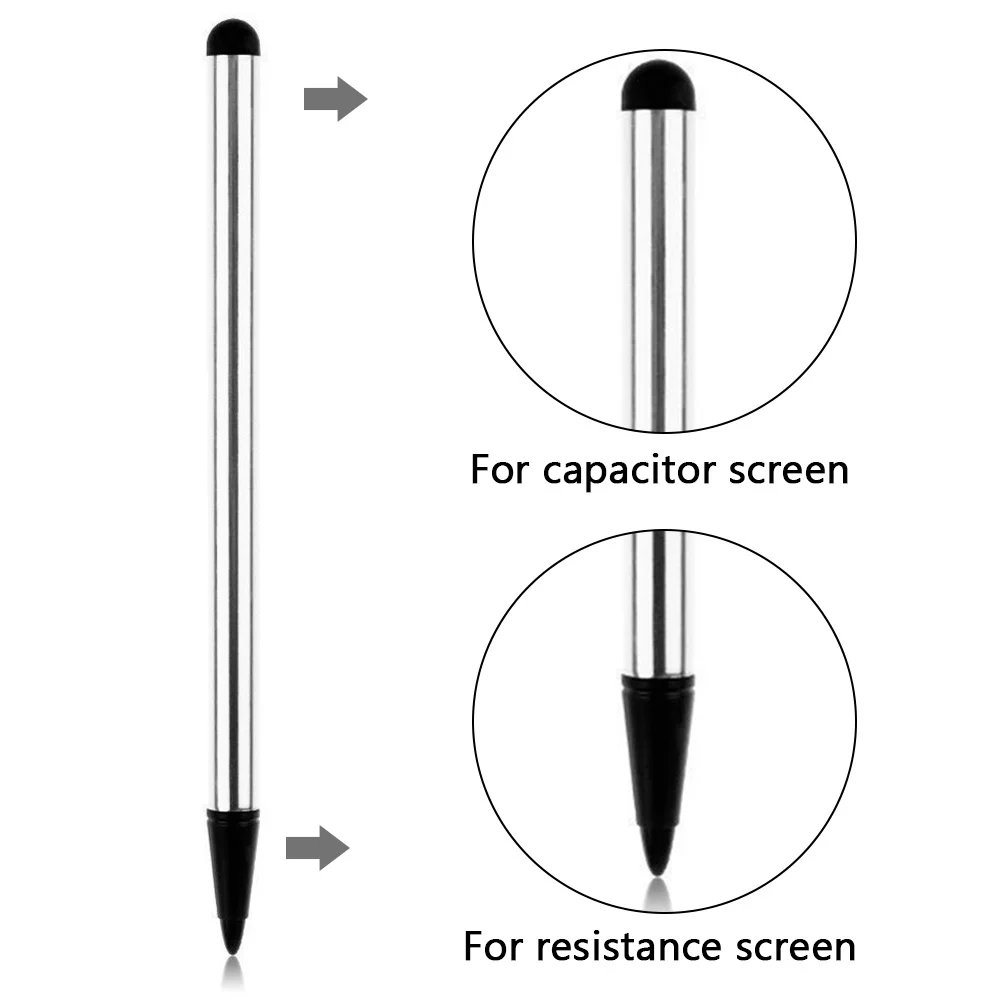 For capacitor screen

For resistance screen