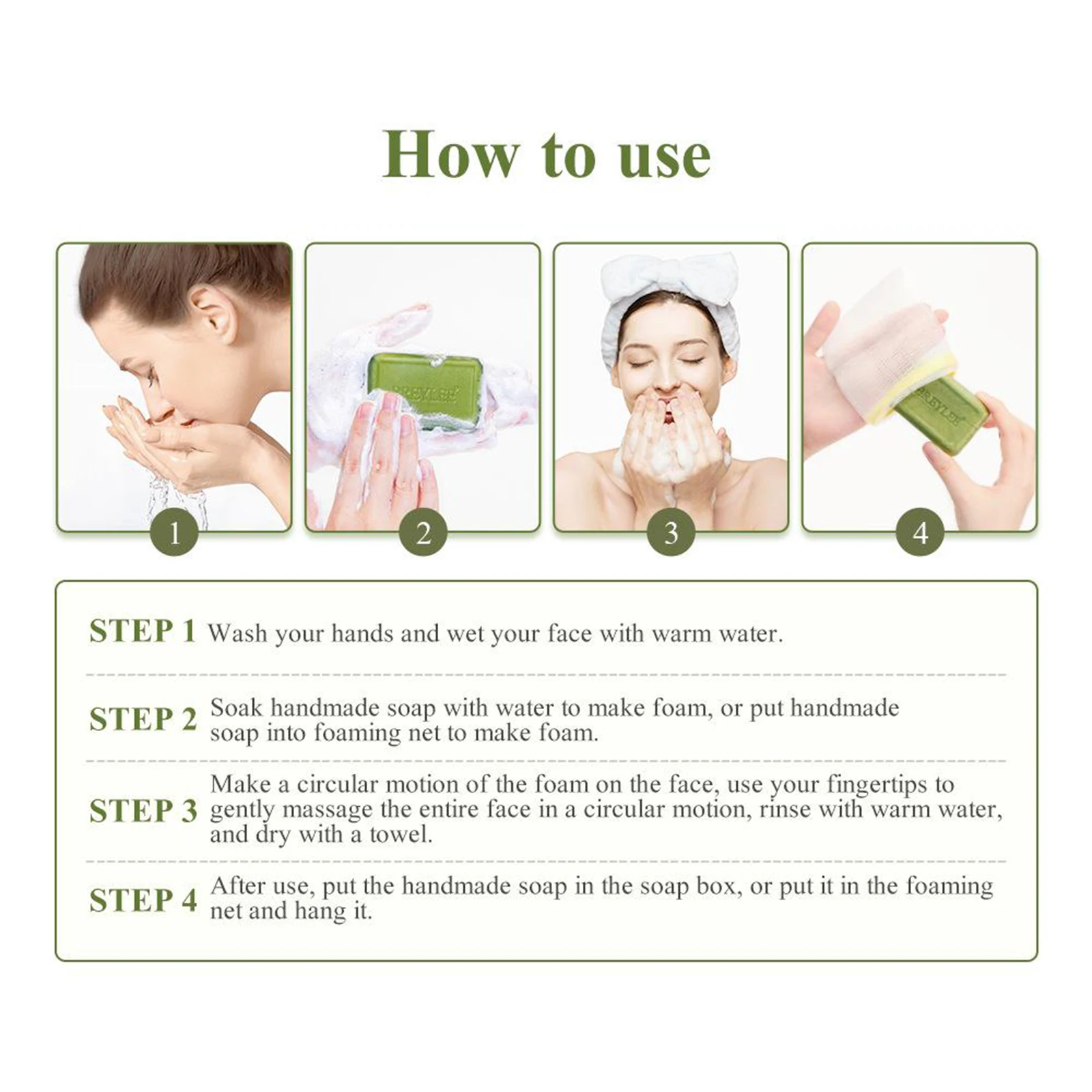 How to use

BREYLEE

BREYLEE

1

2

3

4

STEP 1 Wash your hands and wet your face with warm water.

STEP 2 Soak handmade soap with water to make foam, or put handmade soap into foaming net to make foam.

STEP 3 Make a circular motion of the foam on the face, use your fingertips to gently massage the entire face in a circular motion, rinse with warm water, and dry with a towel.

STEP 4 After use, put the handmade soap in the soap box, or put it in the foaming net and hang it.