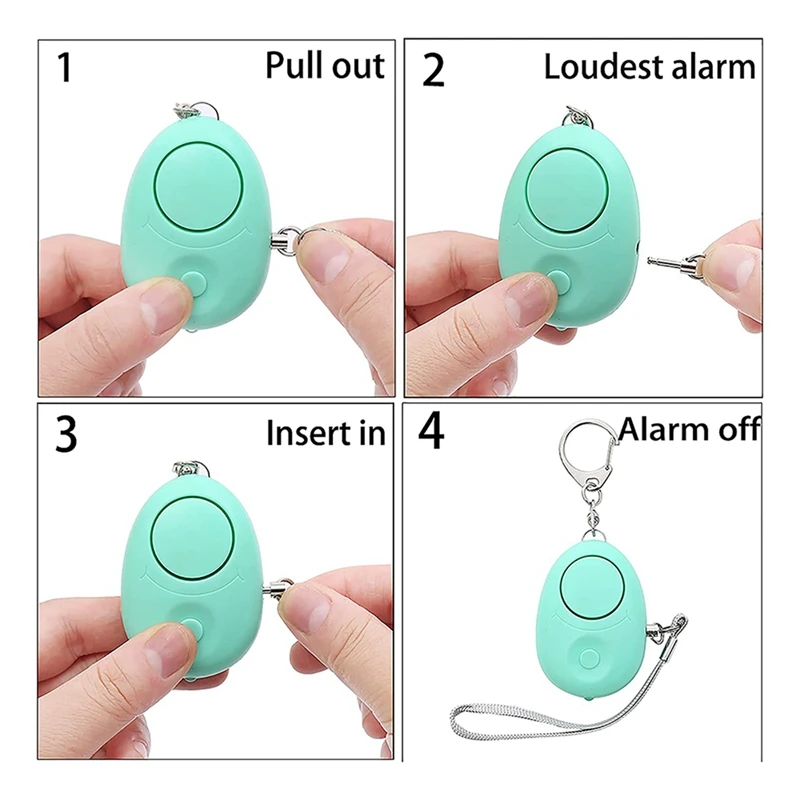 1 Pull out

2 Loudest alarm

3 Insert in

4 Alarm off