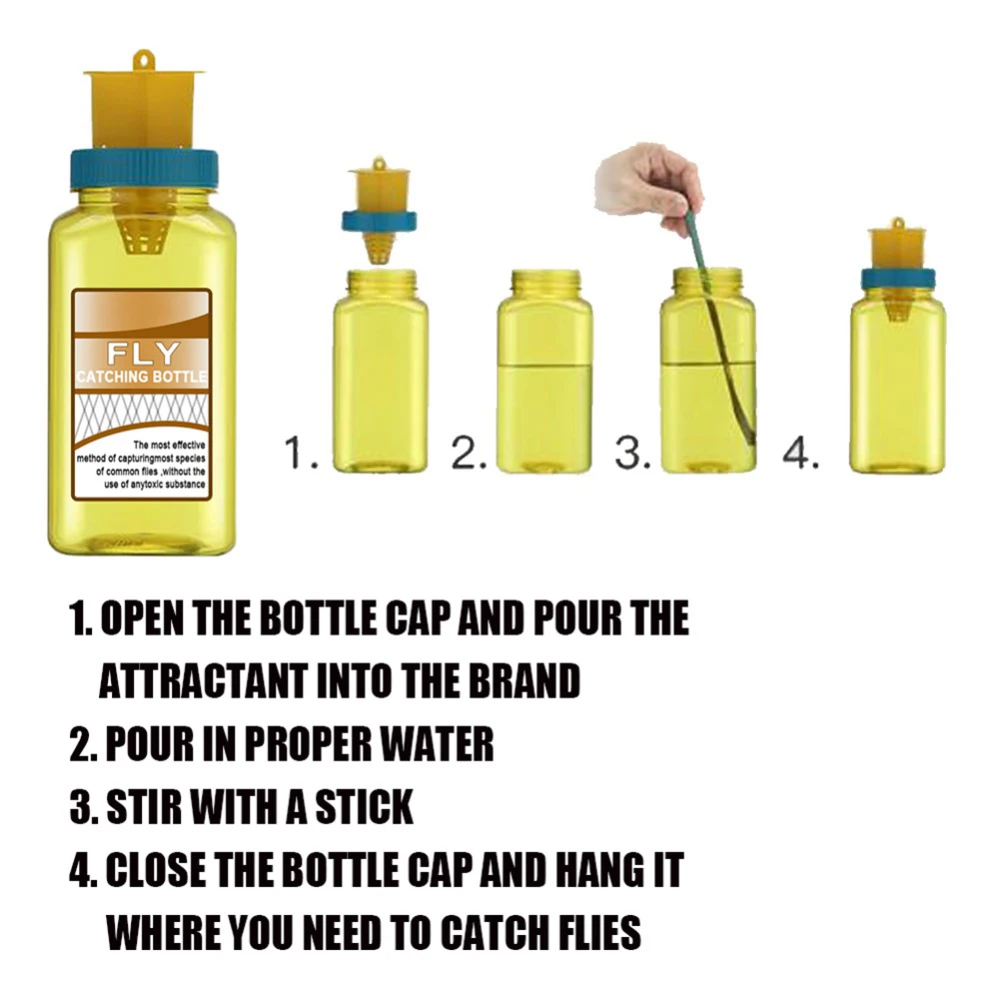 FLY
CATCHING BOTTLE

The most effective method of capturingmost species of common flies ,without the use of anytoxic substance

1.

2.

3.

4.

1. OPEN THE BOTTLE CAP AND POUR THE ATTRACTANT INTO THE BRAND
2. POUR IN PROPER WATER
3. STIR WITH A STICK
4. CLOSE THE BOTTLE CAP AND HANG IT WHERE YOU NEED TO CATCH FLIES