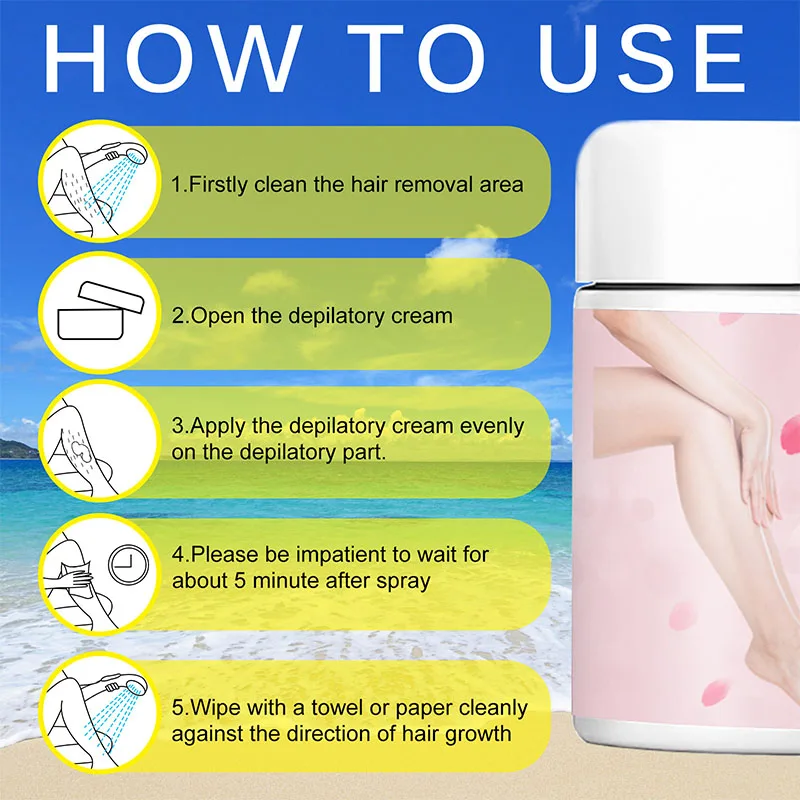 HOW TO USE

1.Firstly clean the hair removal area

2.Open the depilatory cream

3.Apply the depilatory cream evenly on the depilatory part.

4.Please be impatient to wait for about 5 minute after spray

5.Wipe with a towel or paper cleanly against the direction of hair growth