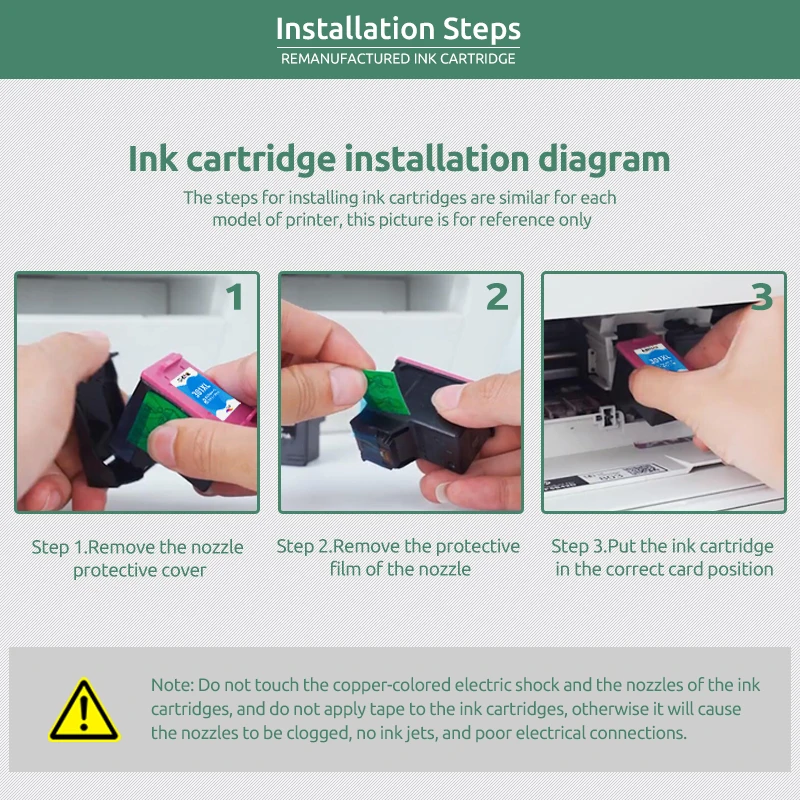 Installation Steps
REMANUFACTURED INK CARTRIDGE

Ink cartridge installation diagram

The steps for installing ink cartridges are similar for each model of printer, this picture is for reference only

1

301XL

2

3

301XL

Step 1.Remove the nozzle protective cover

Step 2.Remove the protective film of the nozzle

Step 3.Put the ink cartridge in the correct card position

Note: Do not touch the copper-colored electric shock and the nozzles of the ink cartridges, and do not apply tape to the ink cartridges, otherwise it will cause the nozzles to be clogged, no ink jets, and poor electrical connections.