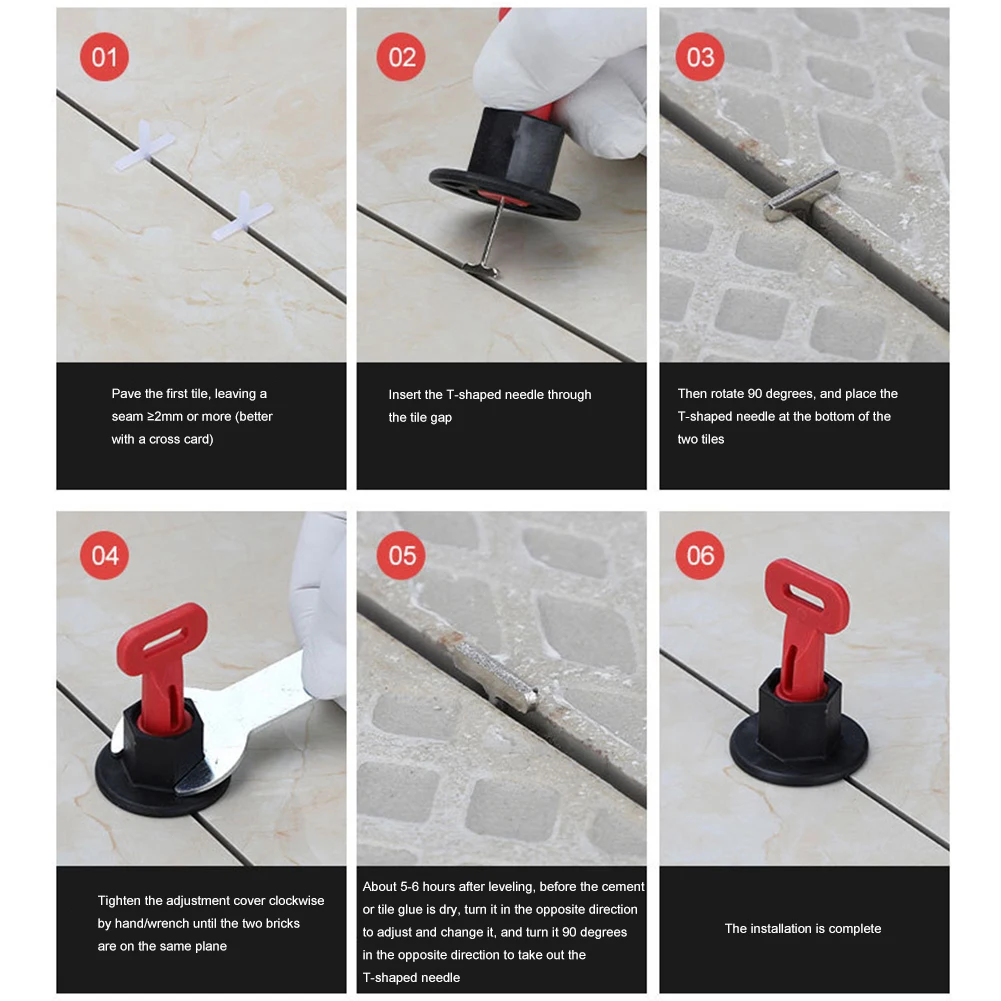 01

Pave the first tile, leaving a seam ≥2mm or more (better with a cross card)

02

Insert the T-shaped needle through the tile gap

03

Then rotate 90 degrees, and place the T-shaped needle at the bottom of the two tiles

04

Tighten the adjustment cover clockwise by hand/wrench until the two bricks are on the same plane

05

About 5-6 hours after leveling, before the cement or tile glue is dry, turn it in the opposite direction to adjust and change it, and turn it 90 degrees in the opposite direction to take out the T-shaped needle

06

The installation is complete