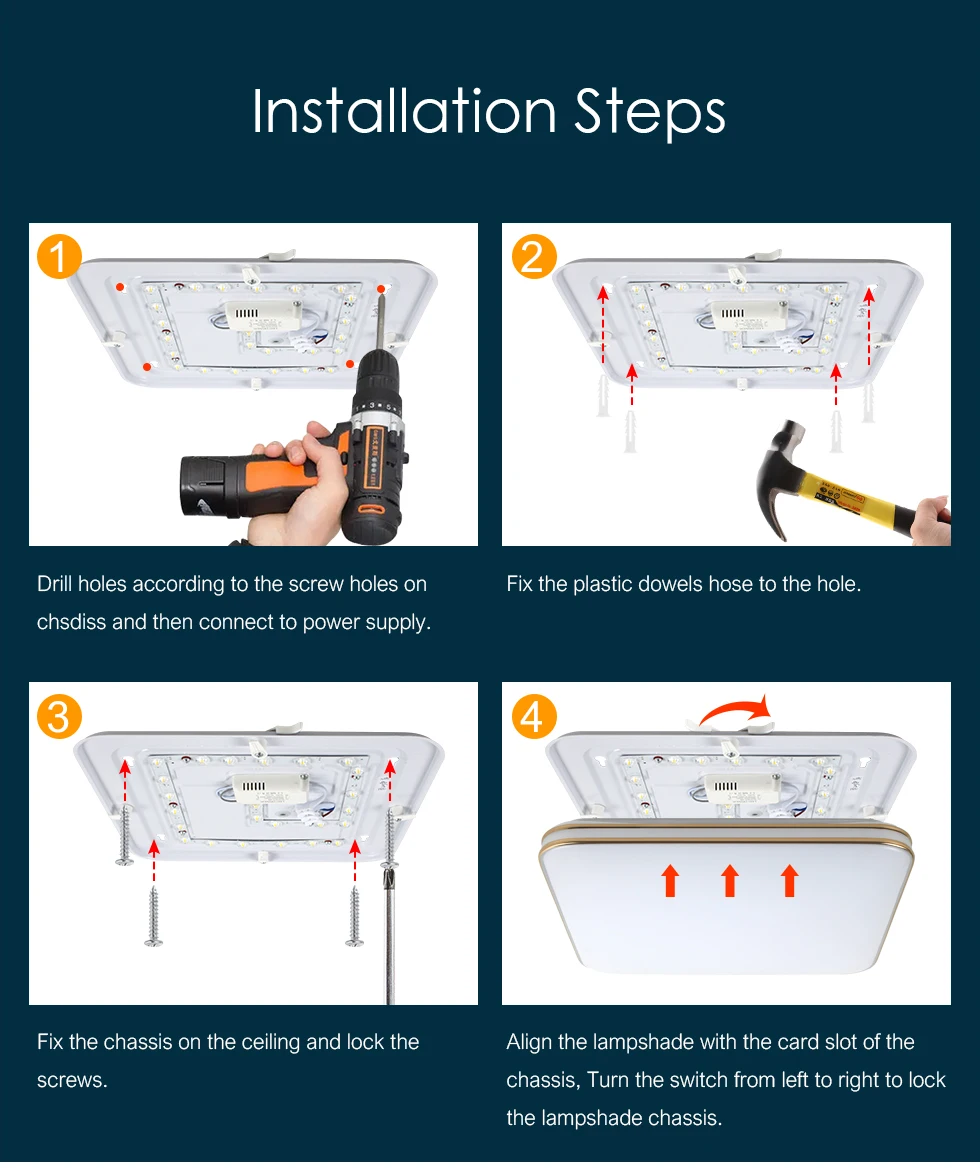 Installation Steps

1

Drill holes according to the screw holes on chsdiss and then connect to power supply.

2

Fix the plastic dowels hose to the hole.

3

Fix the chassis on the ceiling and lock the screws.

4

Align the lampshade with the card slot of the chassis, Turn the switch from left to right to lock the lampshade chassis.