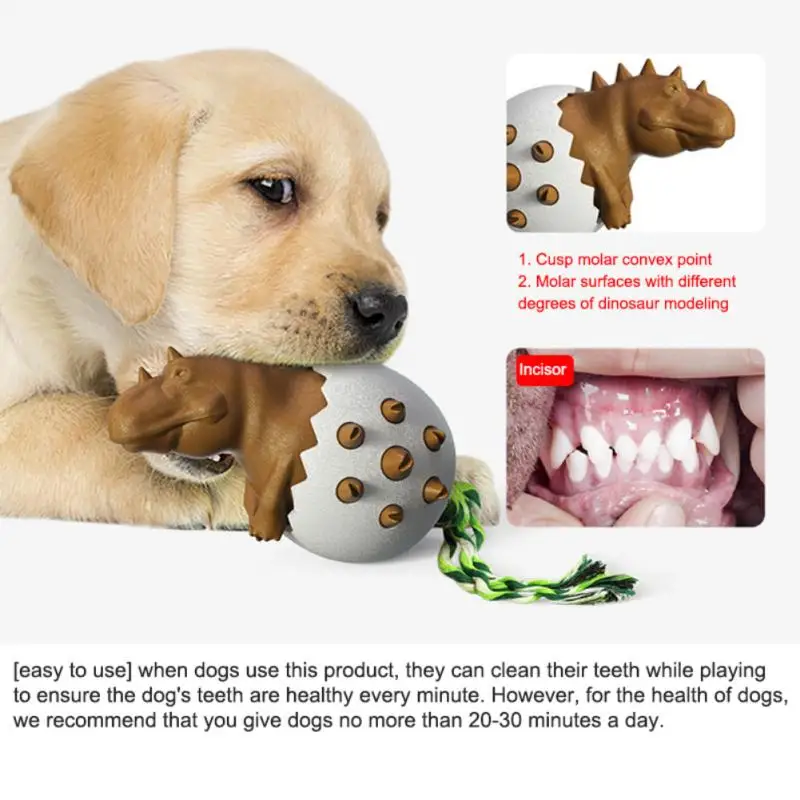 1. Cusp molar convex point
2. Molar surfaces with different degrees of dinosaur modeling

Incisor

[easy to use] when dogs use this product, they can clean their teeth while playing to ensure the dog's teeth are healthy every minute. However, for the health of dogs, we recommend that you give dogs no more than 20-30 minutes a day.