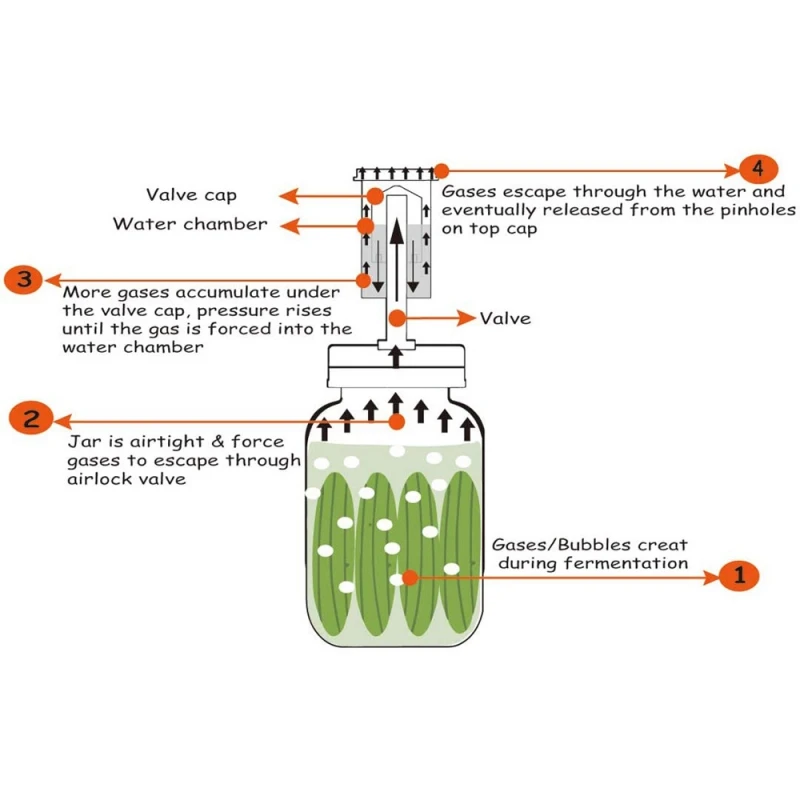 4

Gases escape through the water and eventually released from the pinholes on top cap

Valve cap

Water chamber

3

More gases accumulate under the valve cap, pressure rises until the gas is forced into the water chamber

Valve

2

Jar is airtight & force gases to escape through airlock valve

Gases/Bubbles creat during fermentation

1