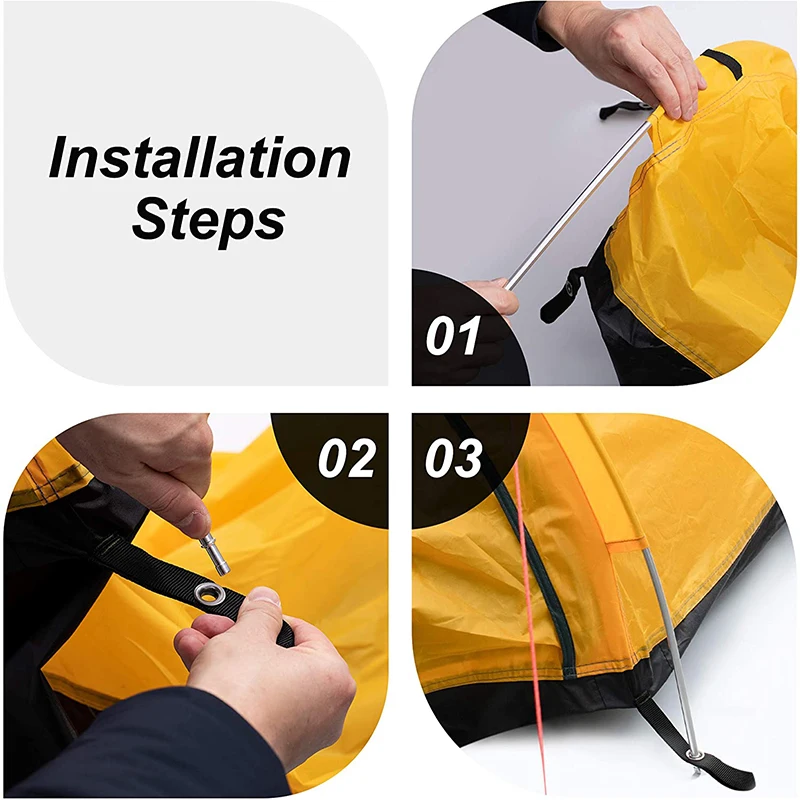 Installation Steps

01

02

03