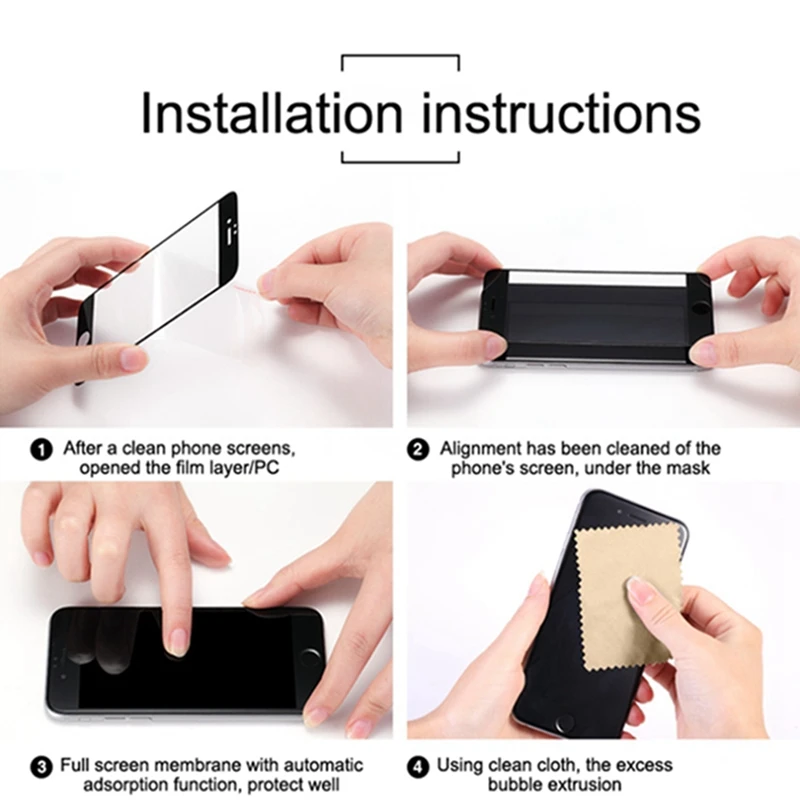 Installation instructions

1 After a clean phone screens, opened the film layer/PC

2 Alignment has been cleaned of the phone's screen, under the mask

3 Full screen membrane with automatic adsorption function, protect well

4 Using clean cloth, the excess bubble extrusion