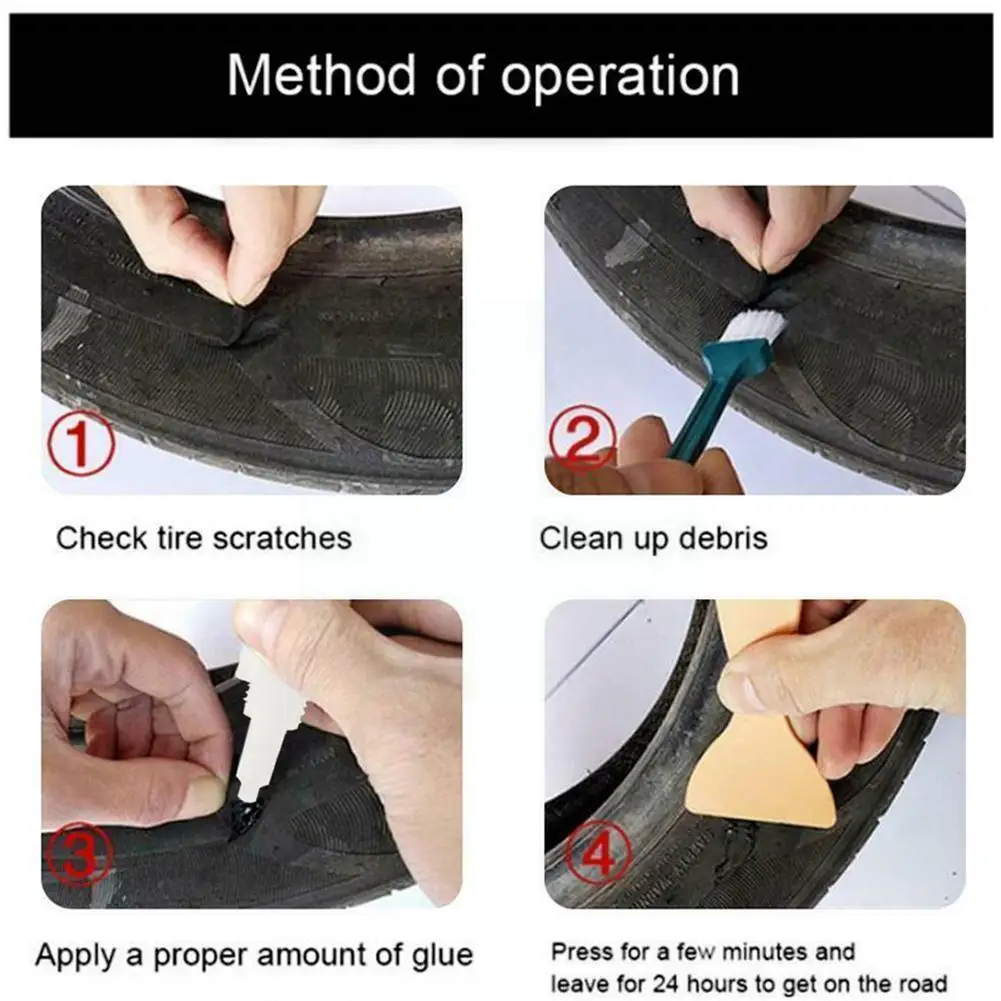 Method of operation

①

Check tire scratches

②

Clean up debris

③

Apply a proper amount of glue

④

Press for a few minutes and leave for 24 hours to get on the road