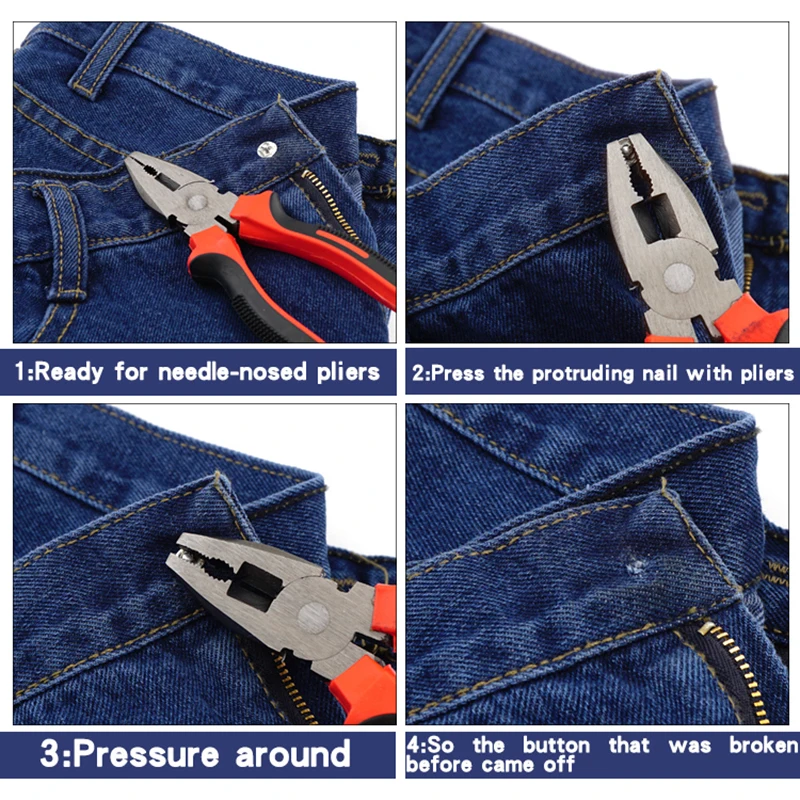 1:Ready for needle-nosed pliers

2:Press the protruding nail with pliers

3:Pressure around

4:So the button that was broken before came off