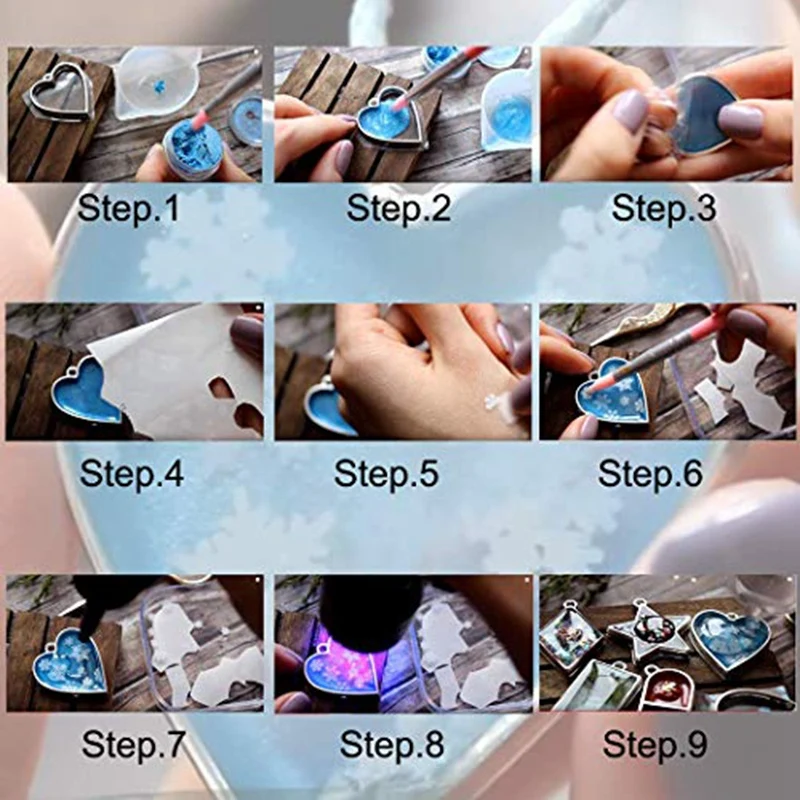 Step.1

Step.2

Step.3

Step.4

Step.5

Step.6

Step.7

Step.8

Step.9