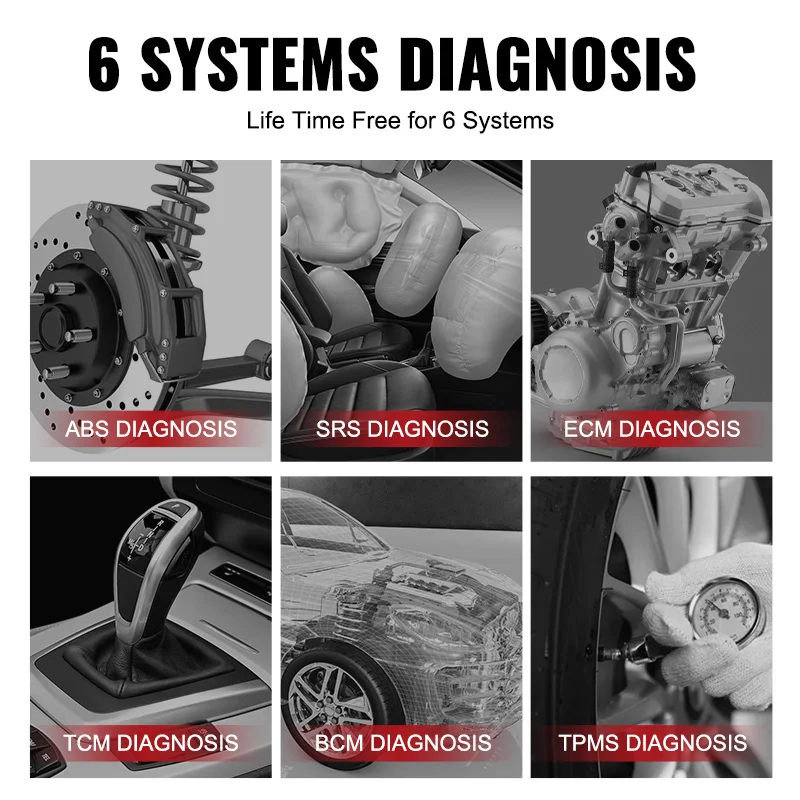 6 SYSTEMS DIAGNOSIS

Life Time Free for 6 Systems

ABS DIAGNOSIS

SRS DIAGNOSIS

ECM DIAGNOSIS

TCM DIAGNOSIS

BCM DIAGNOSIS

TPMS DIAGNOSIS