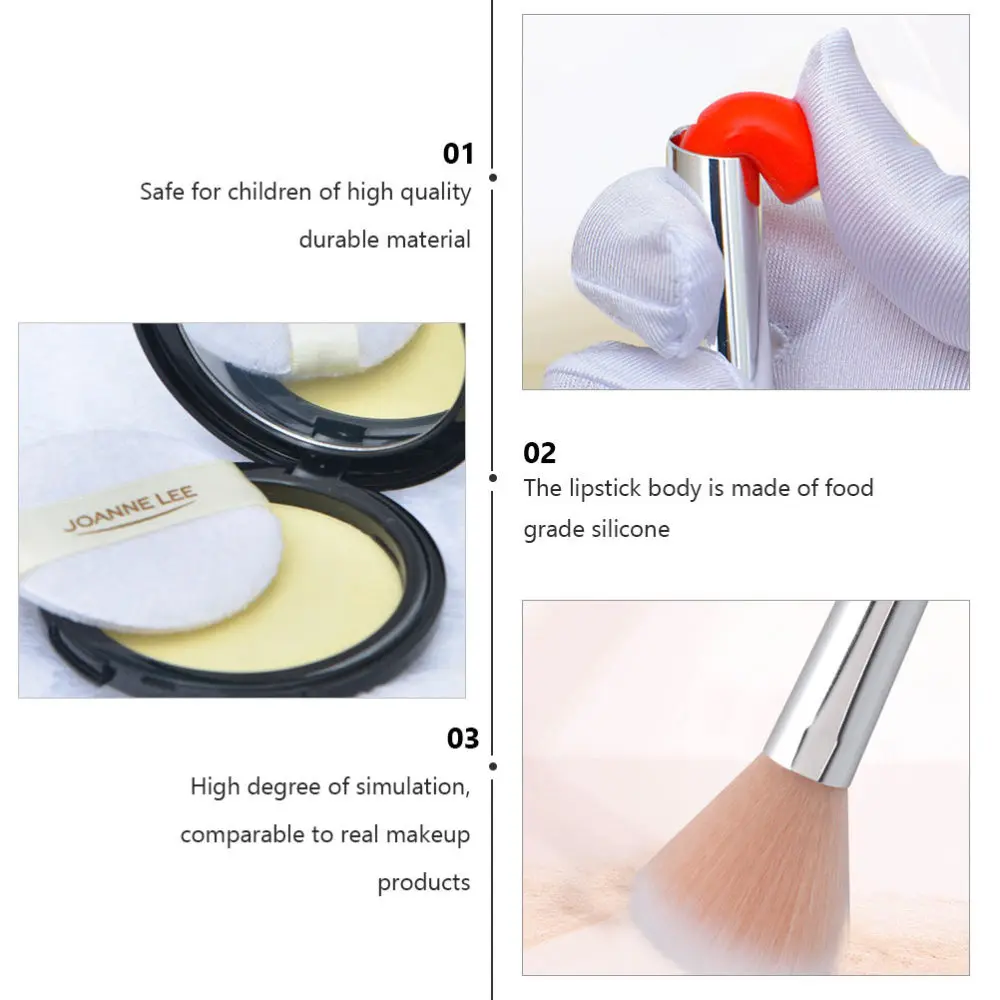 01
Safe for children of high quality durable material

JOANNE LEE

02
The lipstick body is made of food grade silicone

03
High degree of simulation, comparable to real makeup products