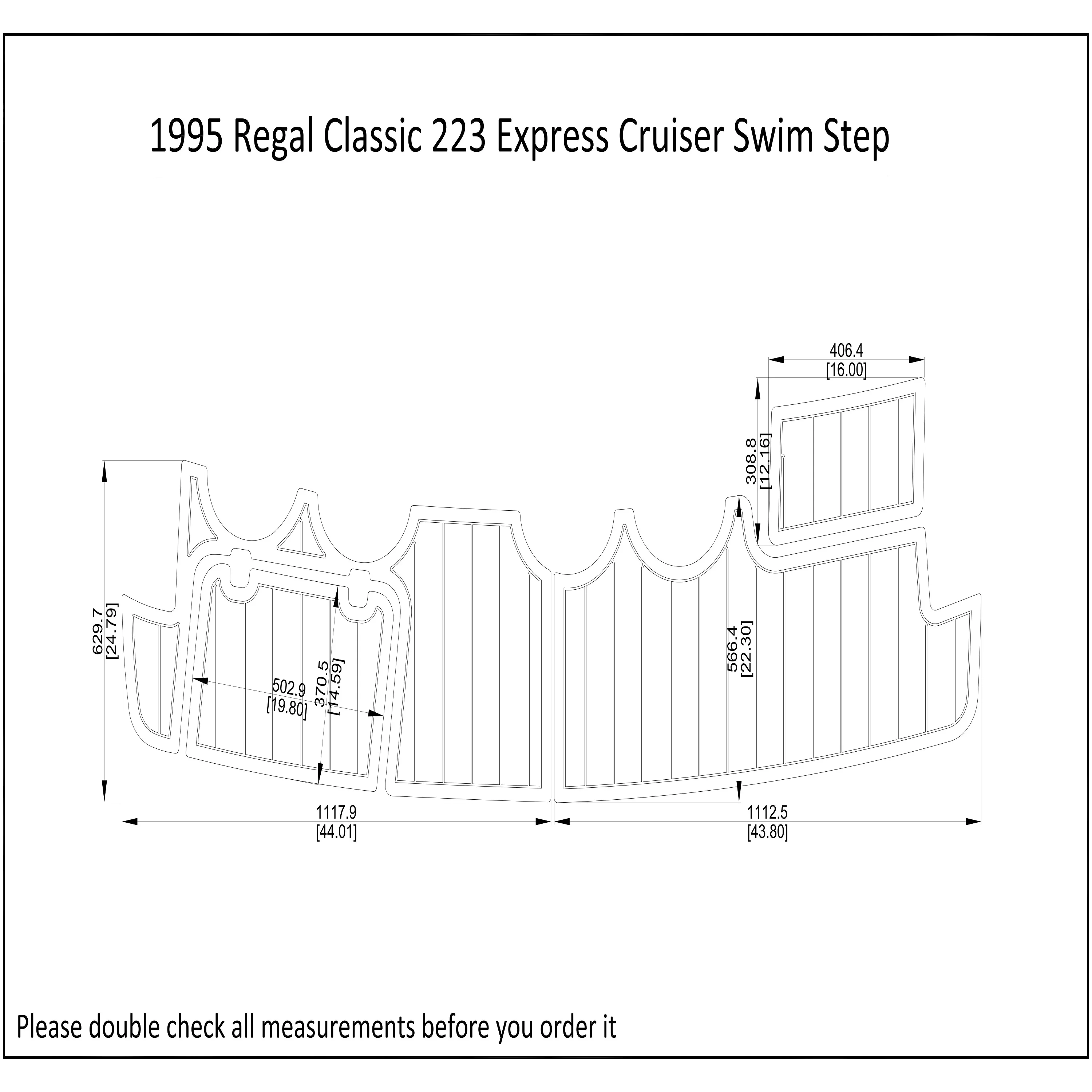 1995 Regal Classic 223 Express Cruiser Swim Step

406.4
[16.00]

308.8
[12.16]

629.7
[24.79]

502.9
[19.80]

370.5
[14.59]

566.4
[22.30]

1117.9
[44.01]

1112.5
[43.80]

Please double check all measurements before you order it