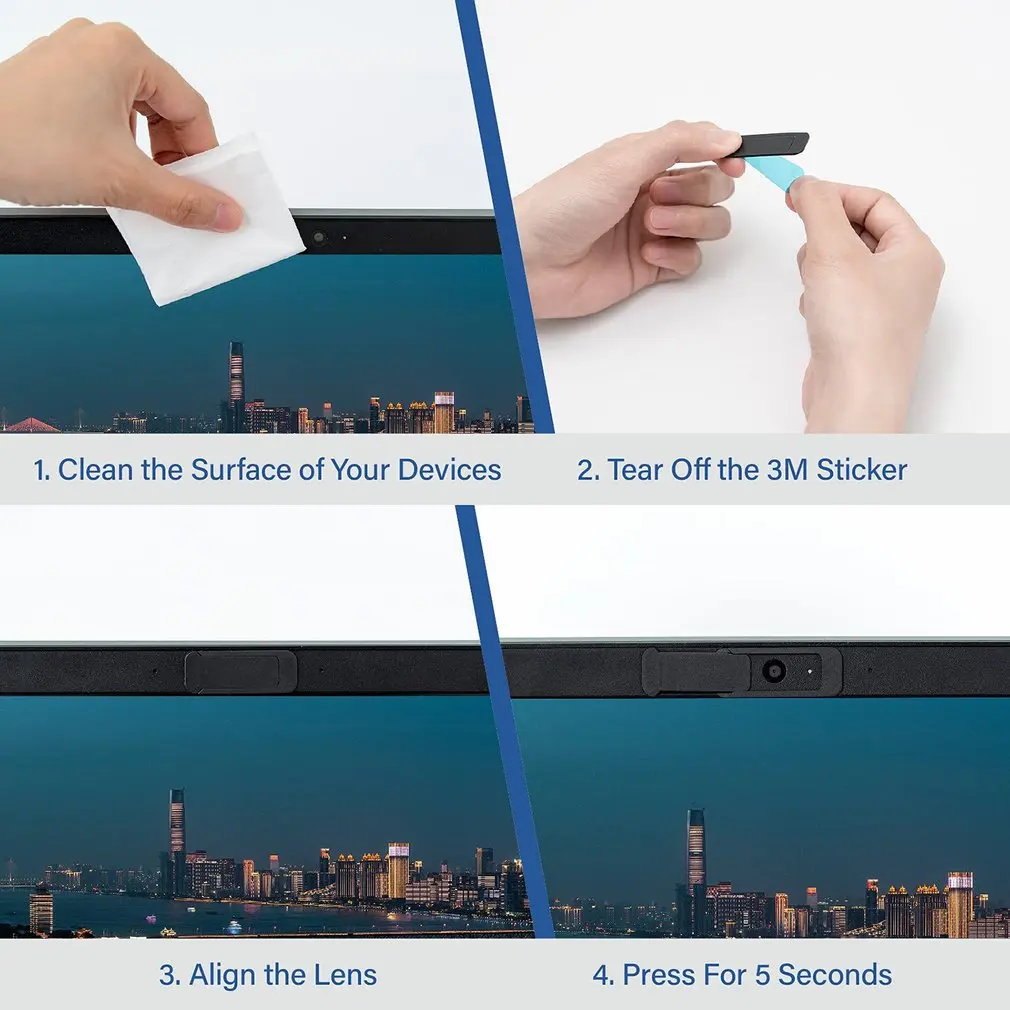 1. Clean the Surface of Your Devices

2. Tear Off the 3M Sticker

3. Align the Lens

4. Press For 5 Seconds