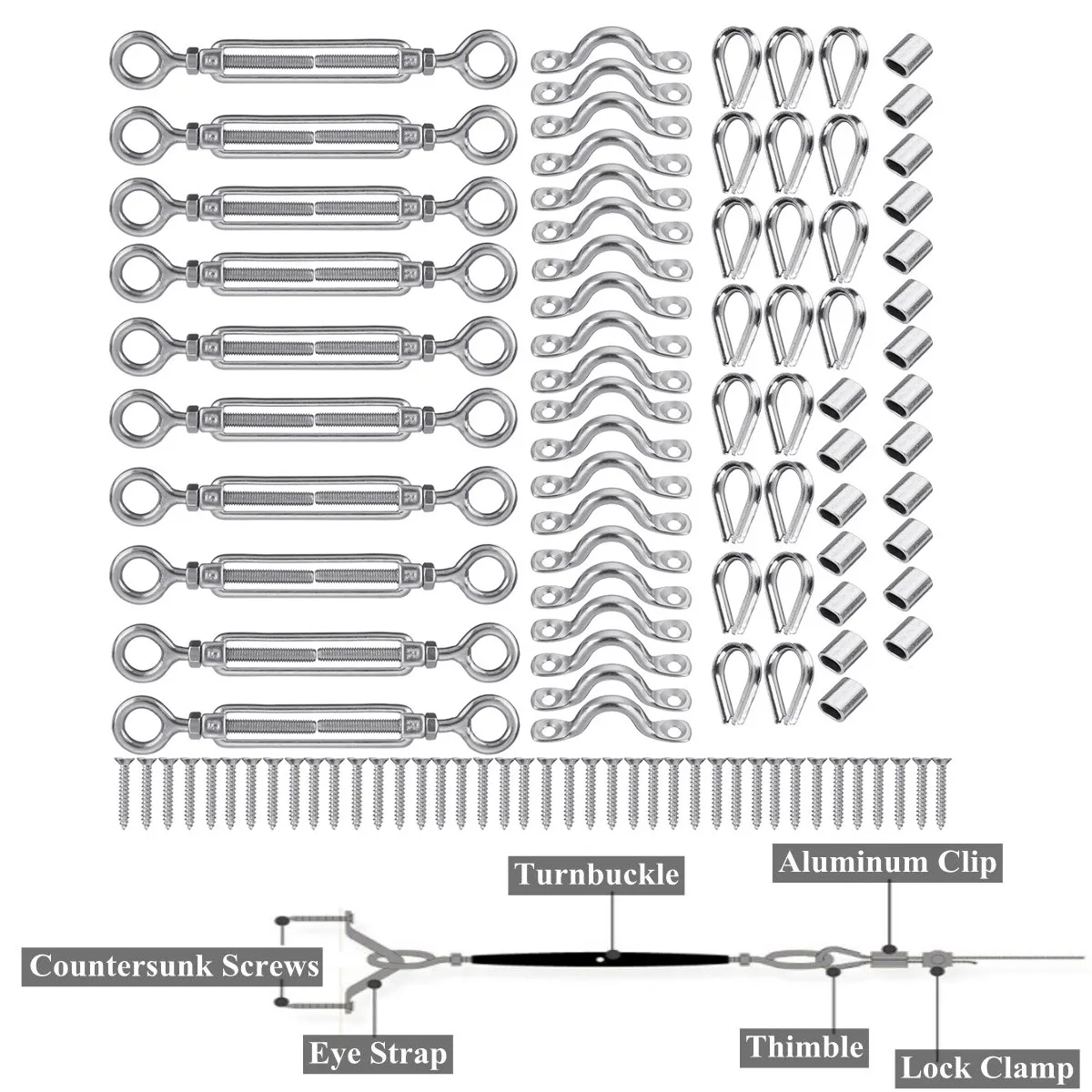 Turnbuckle

Aluminum Clip

Countersunk Screws

Eye Strap

Thimble

Lock Clamp