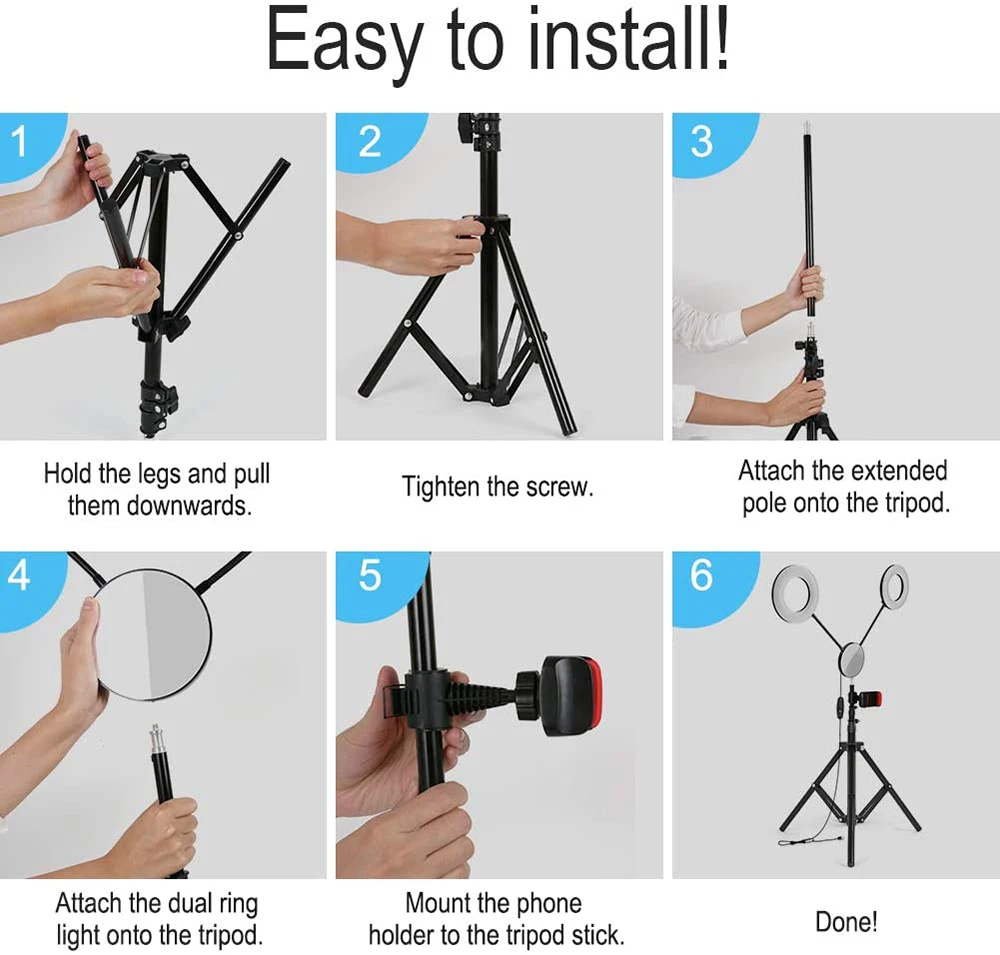 Easy to install!

1

Hold the legs and pull them downwards.

2

Tighten the screw.

3

Attach the extended pole onto the tripod.

4

Attach the dual ring light onto the tripod.

5

Mount the phone holder to the tripod stick.

6

Done!