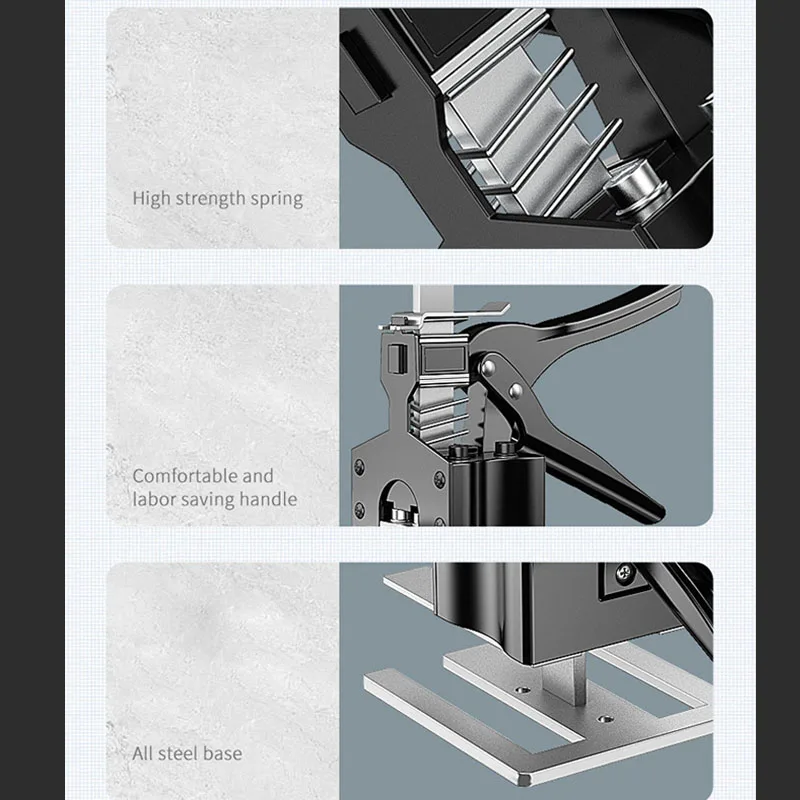 High strength spring

Comfortable and labor saving handle

All steel base