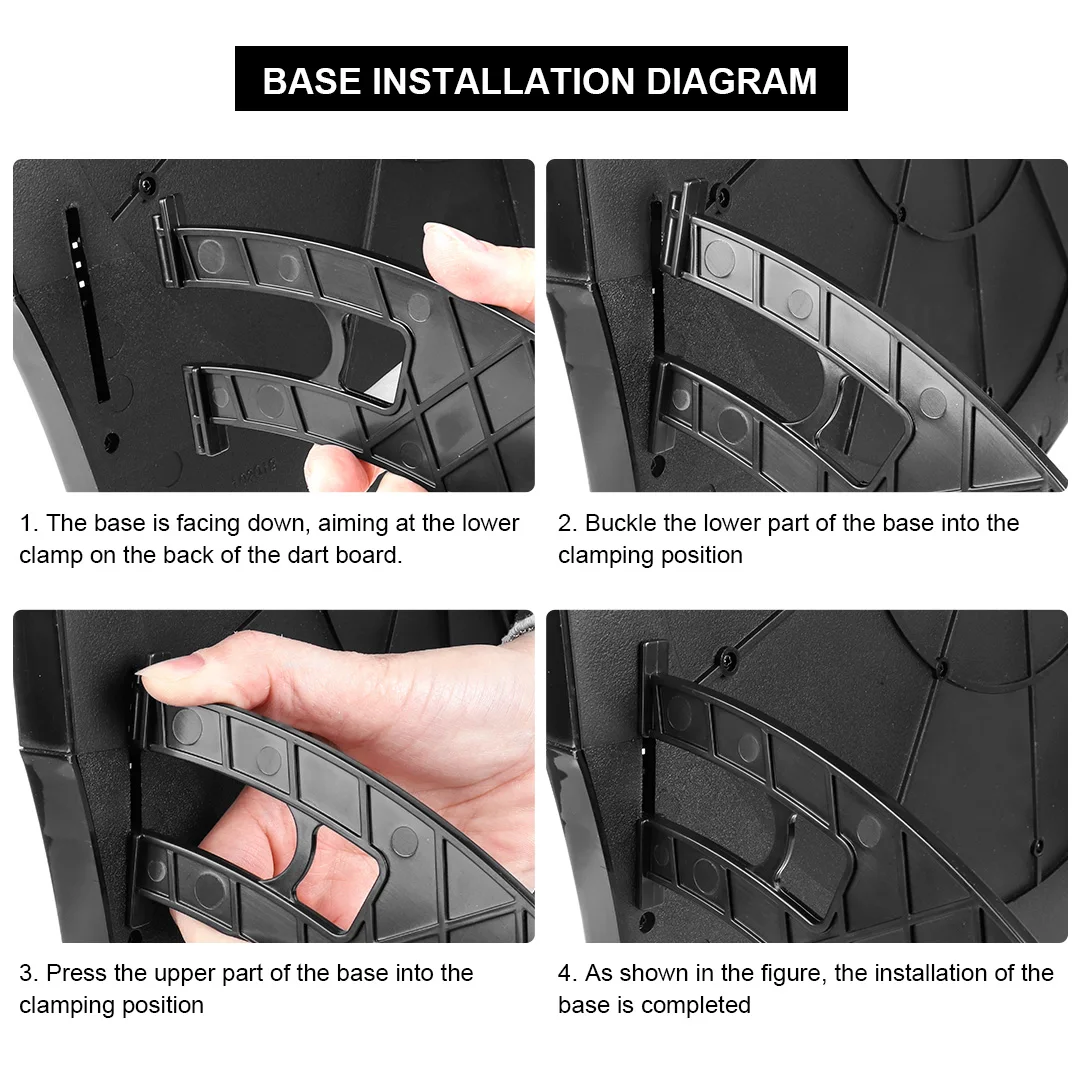 BASE INSTALLATION DIAGRAM

1. The base is facing down, aiming at the lower clamp on the back of the dart board.

2. Buckle the lower part of the base into the clamping position

3. Press the upper part of the base into the clamping position

4. As shown in the figure, the installation of the base is completed