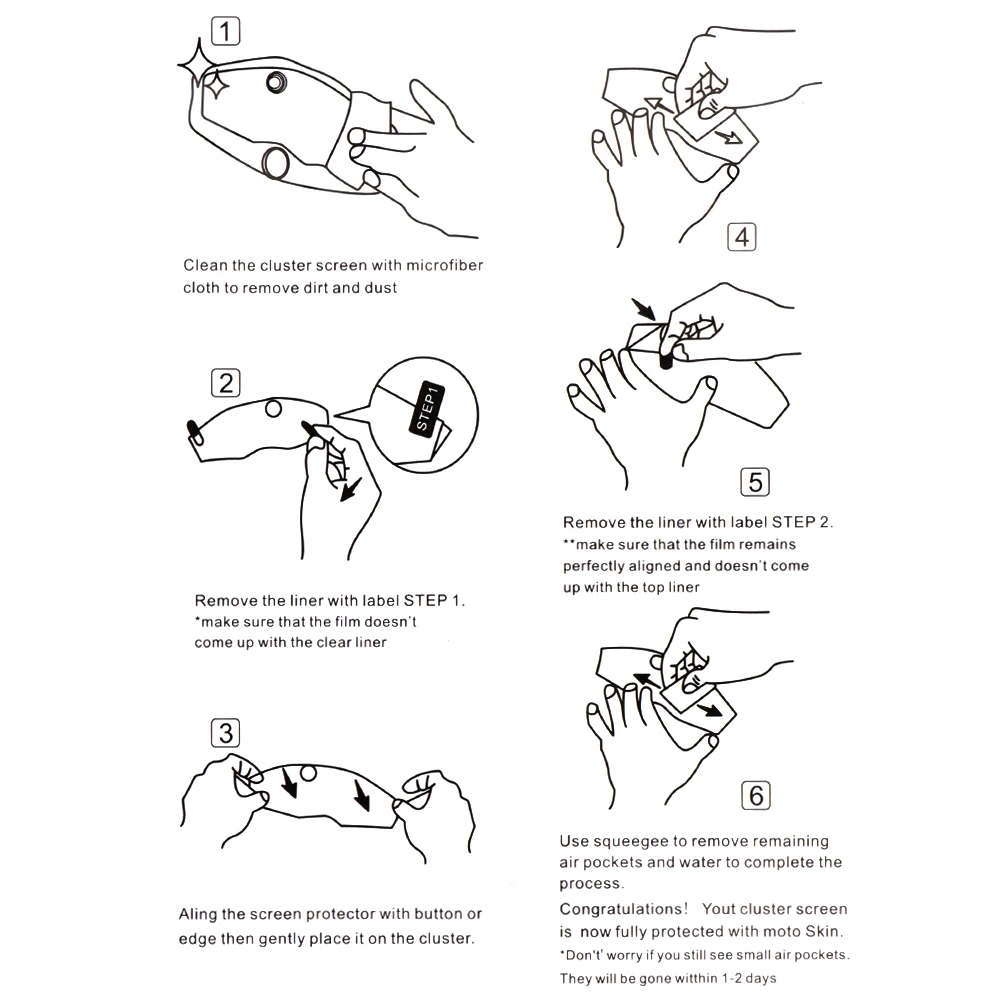 1

Clean the cluster screen with microfiber cloth to remove dirt and dust

2

STEP1

Remove the liner with label STEP 1.
*make sure that the film doesn't come up with the clear liner

3

Aling the screen protector with button or edge then gently place it on the cluster.

4

5

Remove the liner with label STEP 2.
**make sure that the film remains perfectly aligned and doesn't come up with the top liner

6

Use squeegee to remove remaining air pockets and water to complete the process.

Congratulations! Yout cluster screen is now fully protected with moto Skin.
*Don't' worry if you still see small air pockets. They will be gone withtin 1-2 days