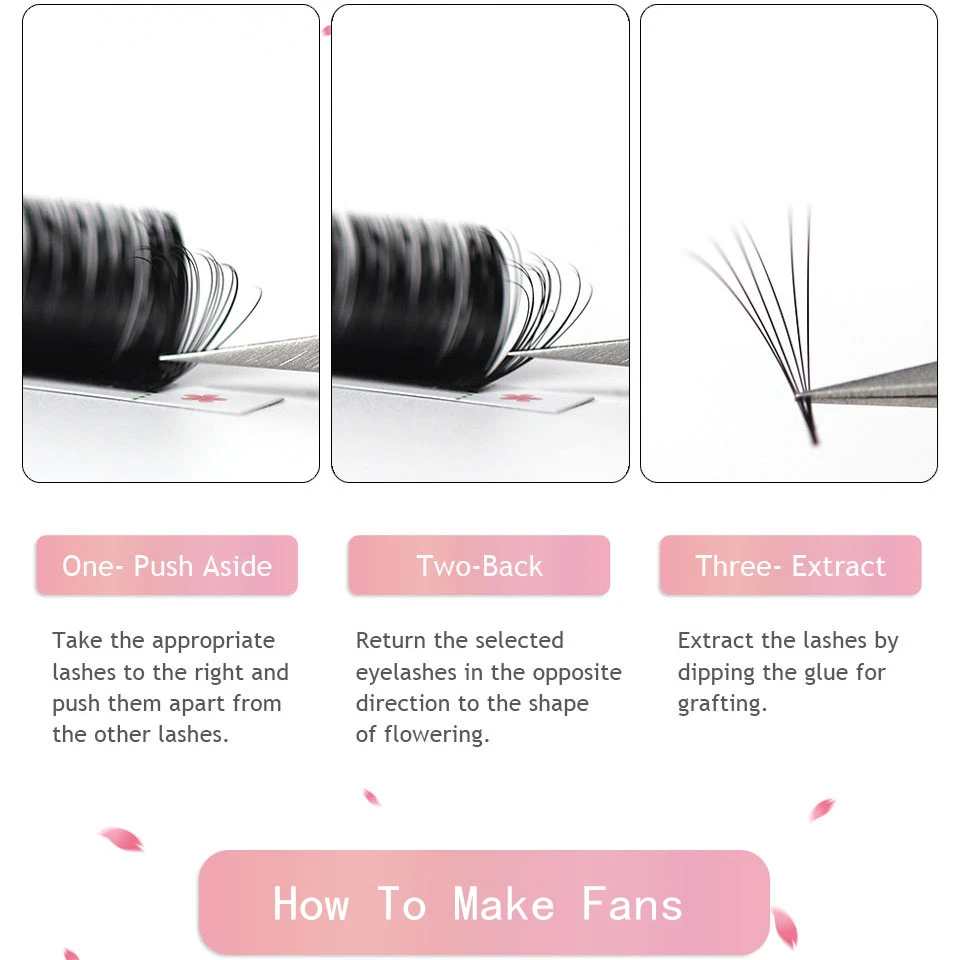 One- Push Aside

Take the appropriate lashes to the right and push them apart from the other lashes.

Two-Back

Return the selected eyelashes in the opposite direction to the shape of flowering.

Three- Extract

Extract the lashes by dipping the glue for grafting.

How To Make Fans