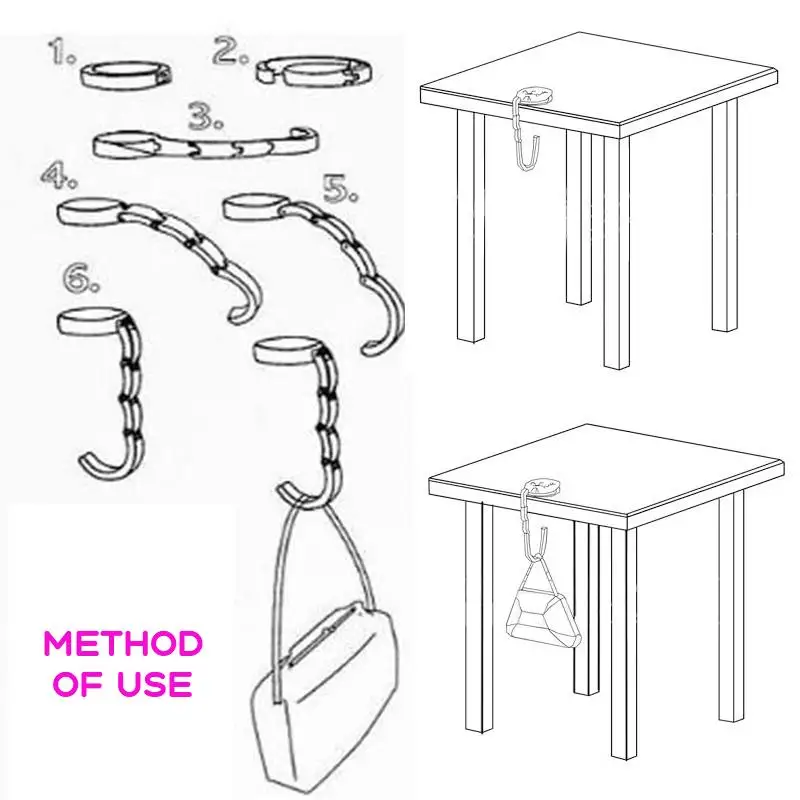 1.
2.
3.
4.
5.
6.

METHOD OF USE