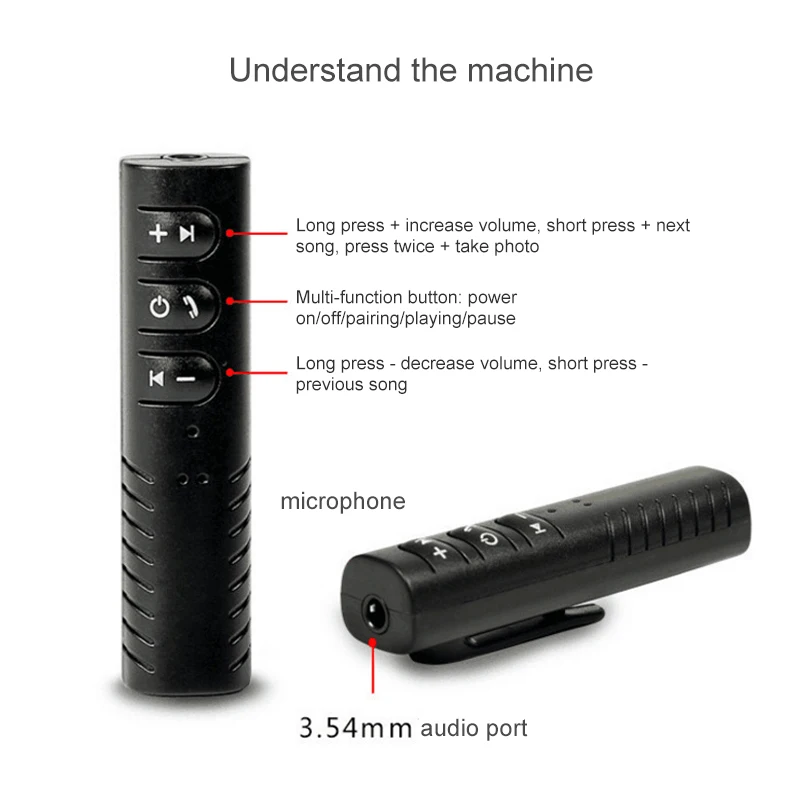 Understand the machine

Long press + increase volume, short press + next song, press twice + take photo

Multi-function button: power on/off/pairing/playing/pause

Long press - decrease volume, short press - previous song

microphone

3.54mm audio port