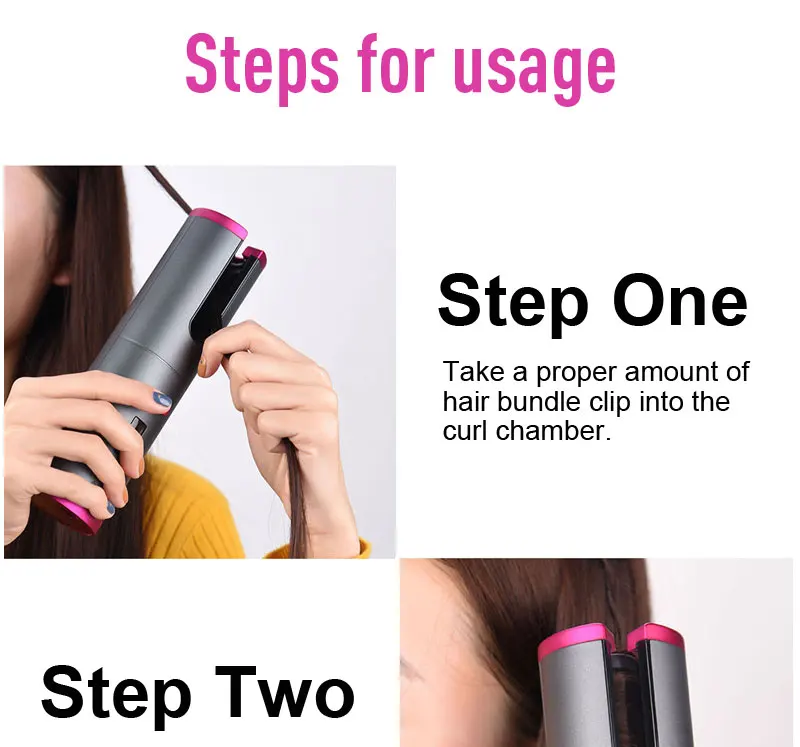 Steps for usage

Step One

Take a proper amount of hair bundle clip into the curl chamber.

Step Two