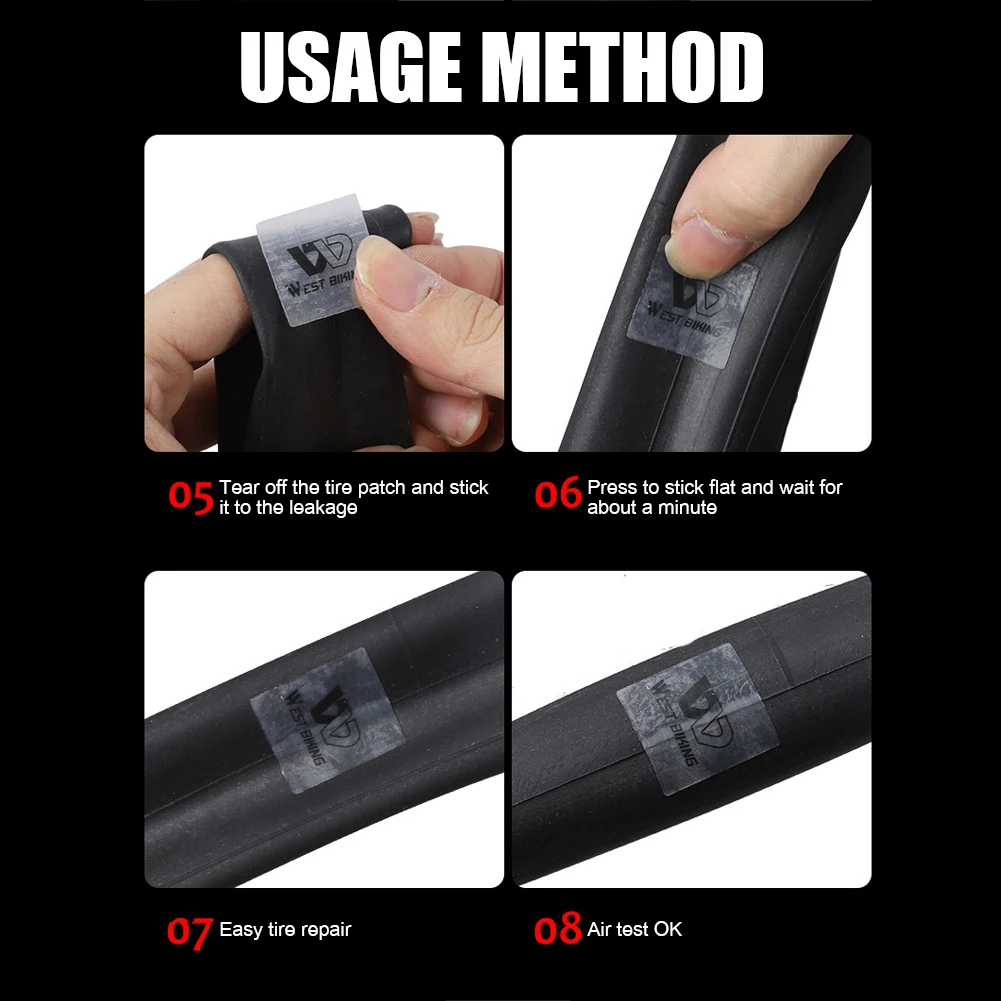 USAGE METHOD

WEST BIKING

WEST BIKING

05 Tear off the tire patch and stick it to the leakage

06 Press to stick flat and wait for about a minute

WEST BIKING

WEST BIKING

07 Easy tire repair

08 Air test OK