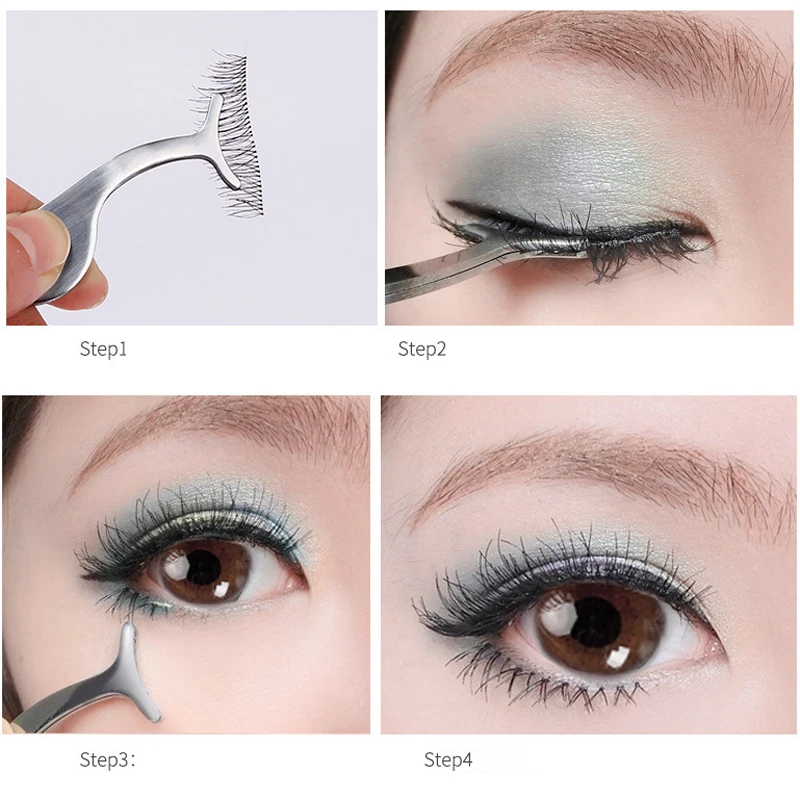 Step1

Step2

Step3:

Step4