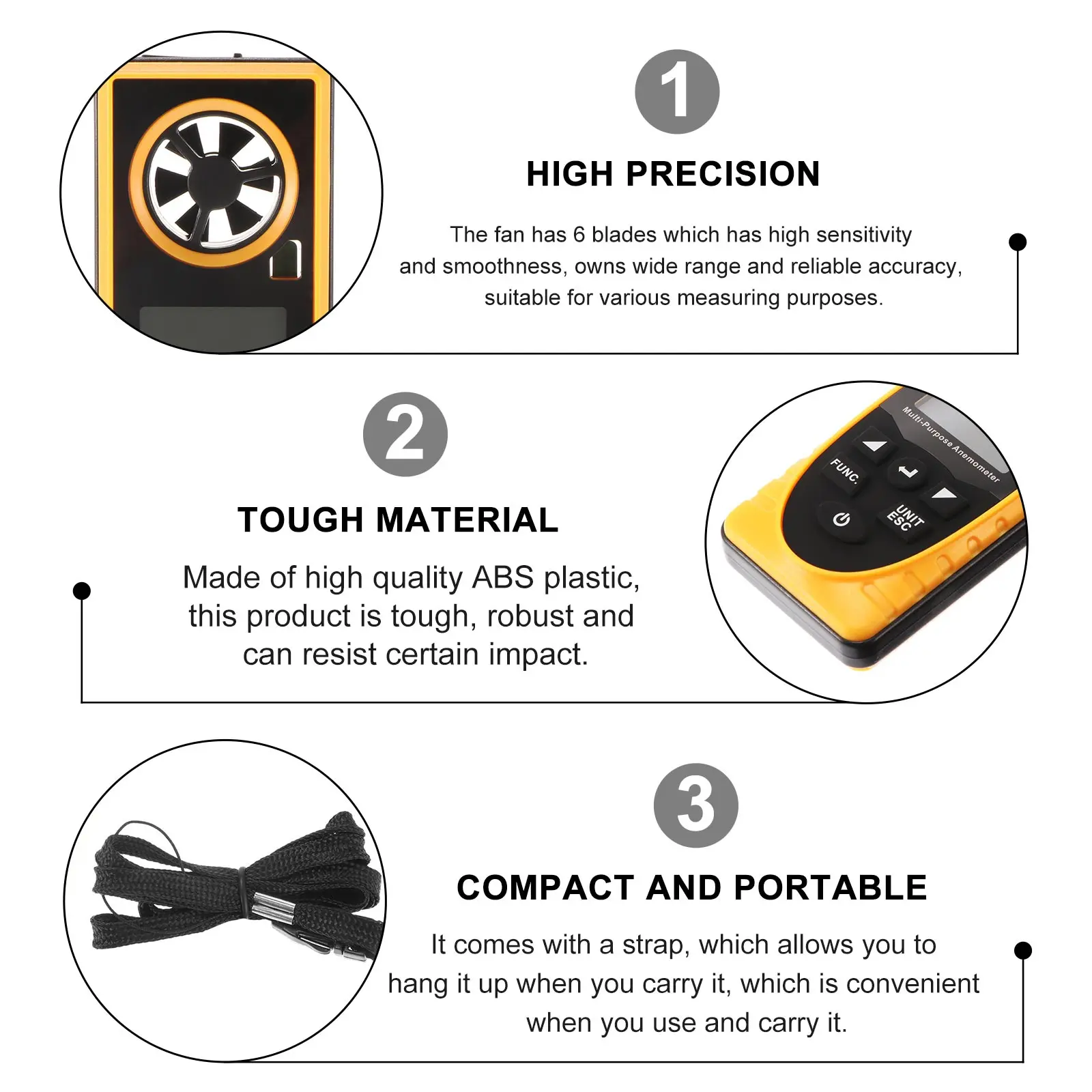 1

HIGH PRECISION

The fan has 6 blades which has high sensitivity and smoothness, owns wide range and reliable accuracy, suitable for various measuring purposes.

2

TOUGH MATERIAL

Made of high quality ABS plastic, this product is tough, robust and can resist certain impact.

Multi-Purpose Anemometer

FUNC.

UNIT ESC

3

COMPACT AND PORTABLE

It comes with a strap, which allows you to hang it up when you carry it, which is convenient when you use and carry it.