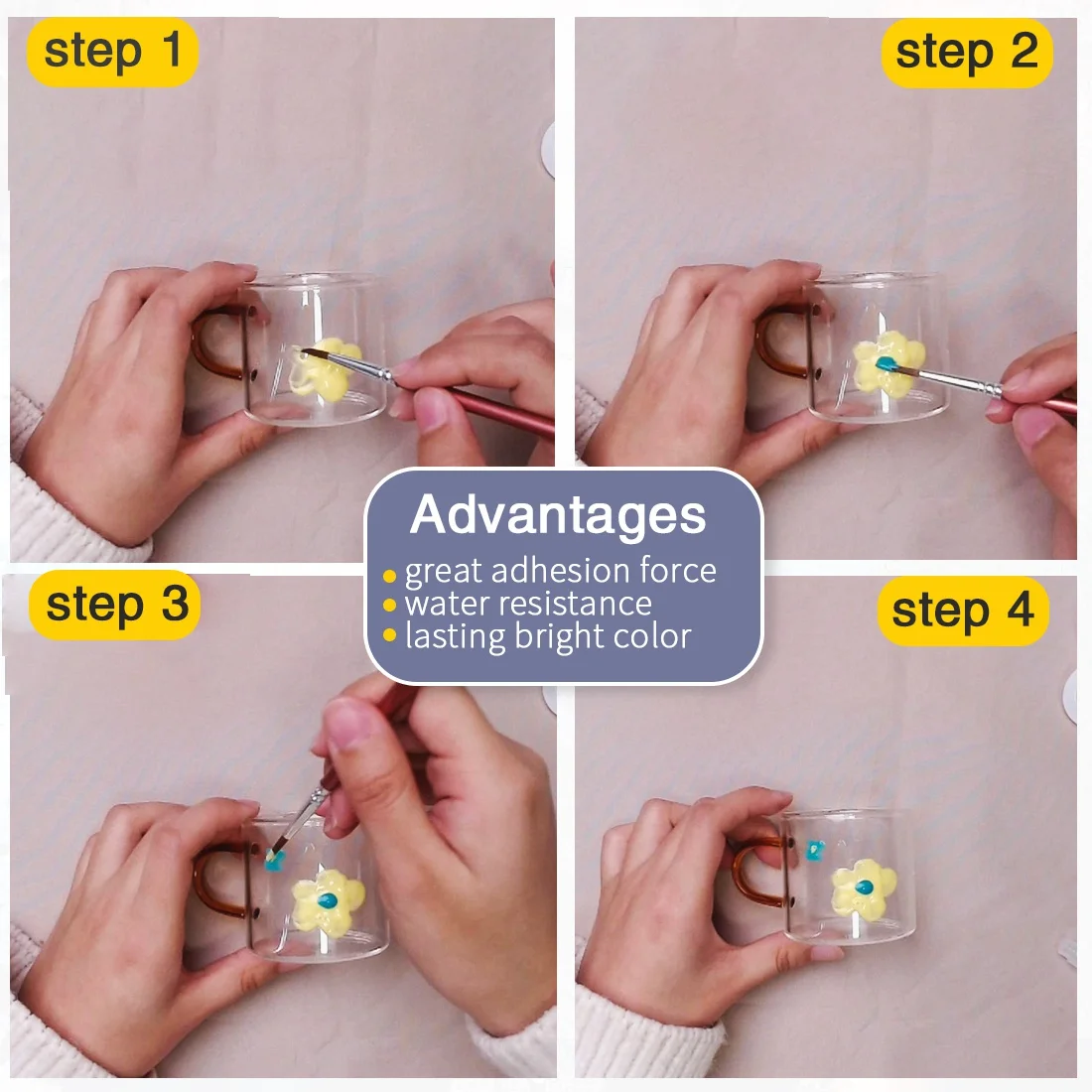 step 1

step 2

Advantages
• great adhesion force
• water resistance
• lasting bright color

step 3

step 4