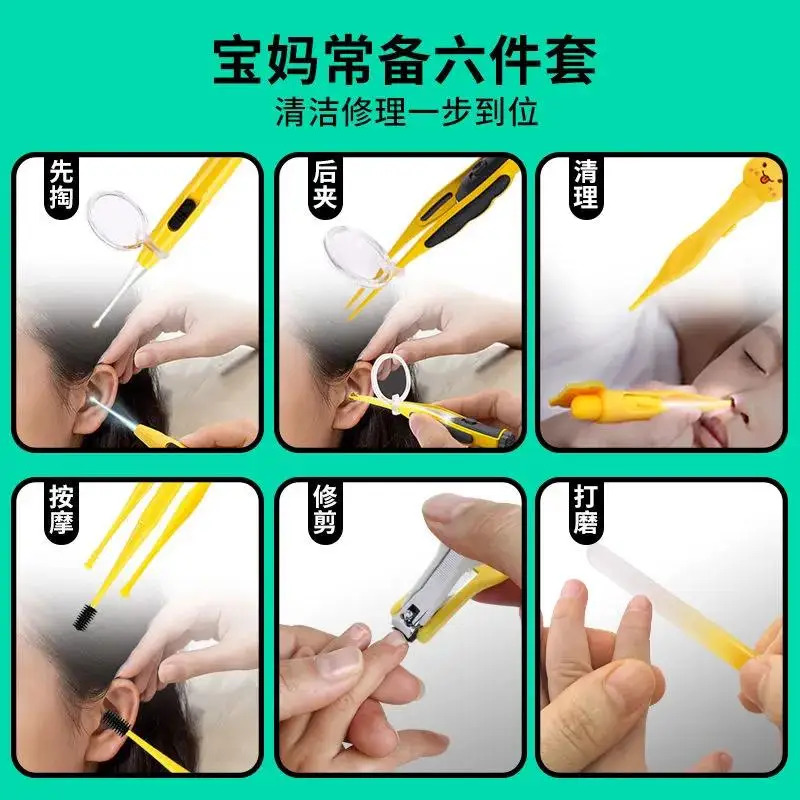 宝妈常备六件套
清洁修理一步到位

先掏

后夹

清理

按摩

修剪

打磨