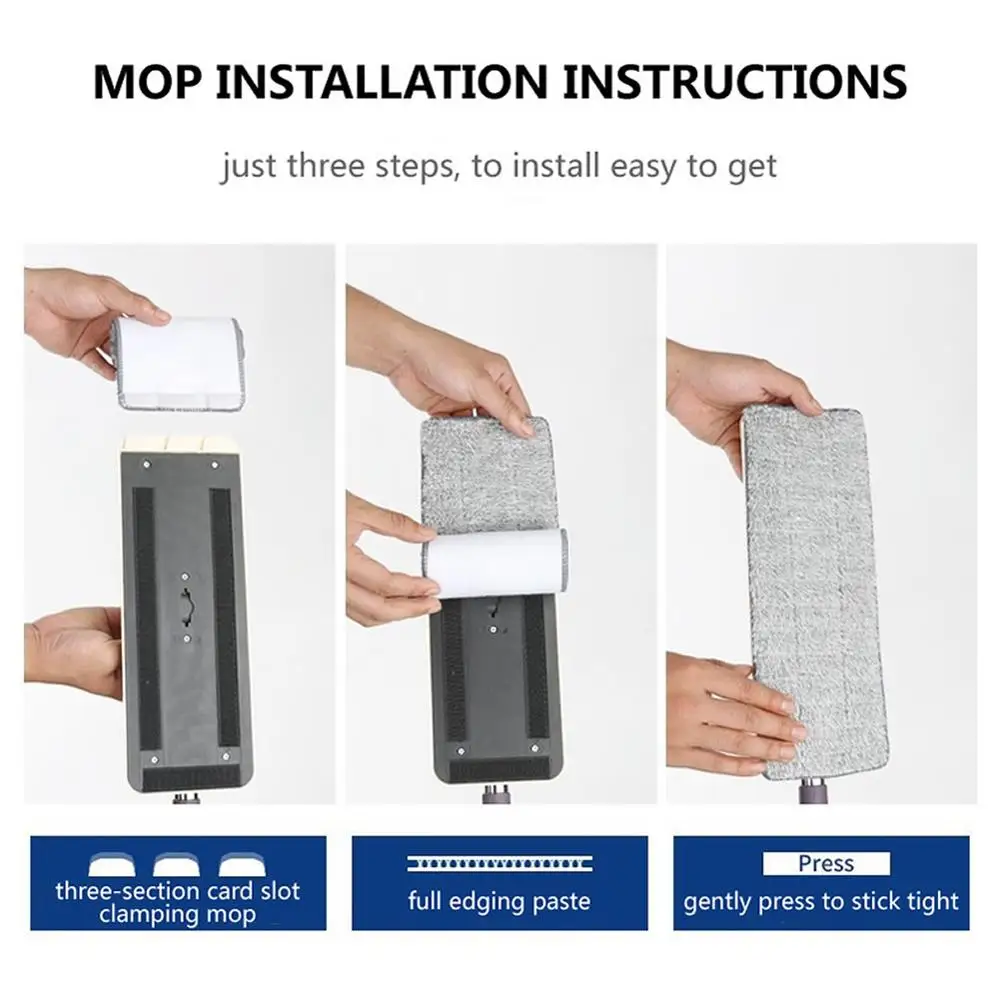 MOP INSTALLATION INSTRUCTIONS

just three steps, to install easy to get

three-section card slot clamping mop

full edging paste

Press

gently press to stick tight