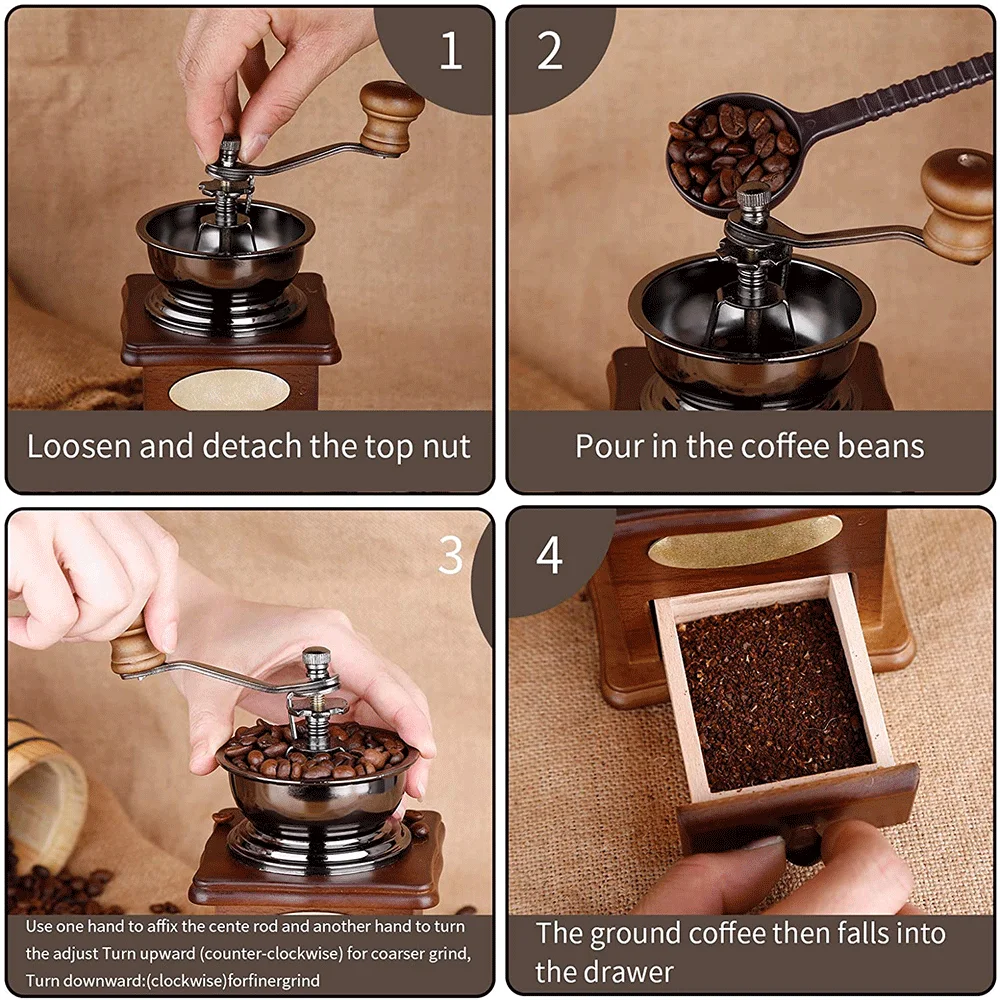 1

Loosen and detach the top nut

2

Pour in the coffee beans

3

Use one hand to affix the cente rod and another hand to turn the adjust Turn upward (counter-clockwise) for coarser grind, Turn downward:(clockwise)forfinergrind

4

The ground coffee then falls into the drawer