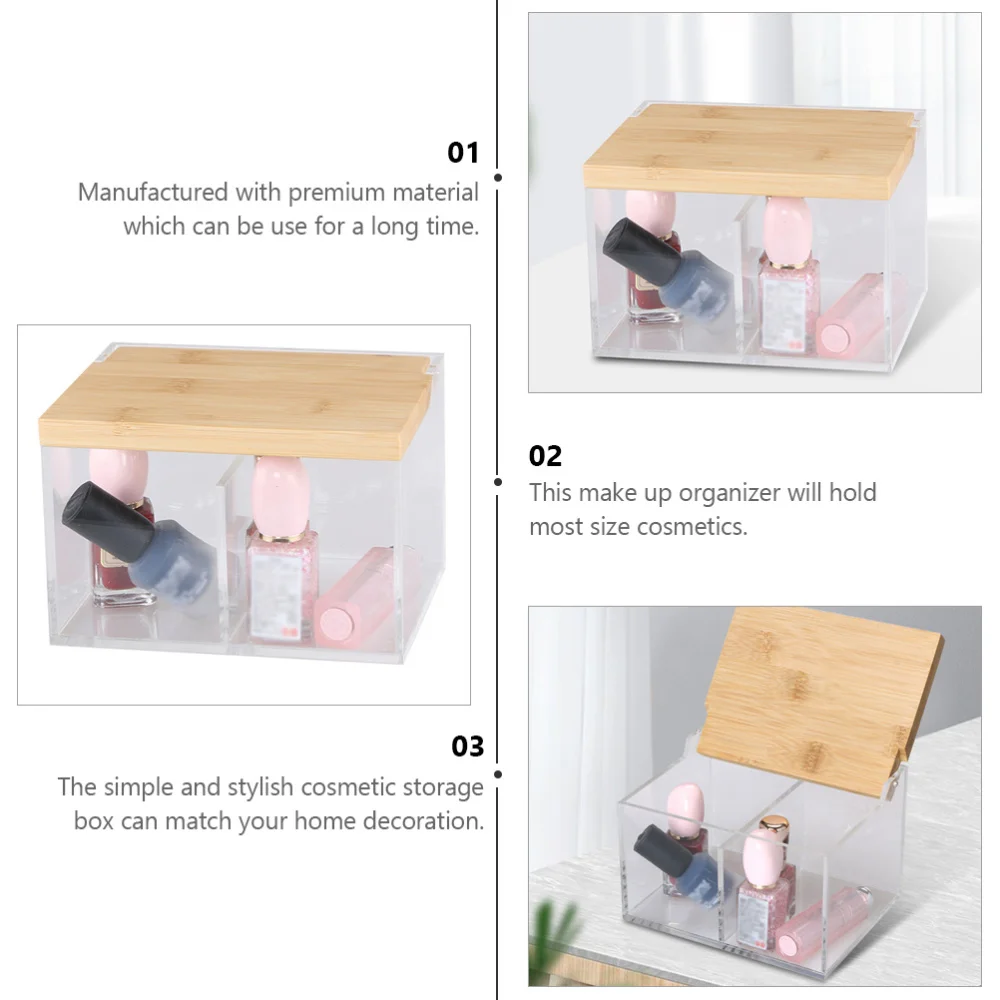 01
Manufactured with premium material which can be use for a long time.

02
This make up organizer will hold most size cosmetics.

03
The simple and stylish cosmetic storage box can match your home decoration.