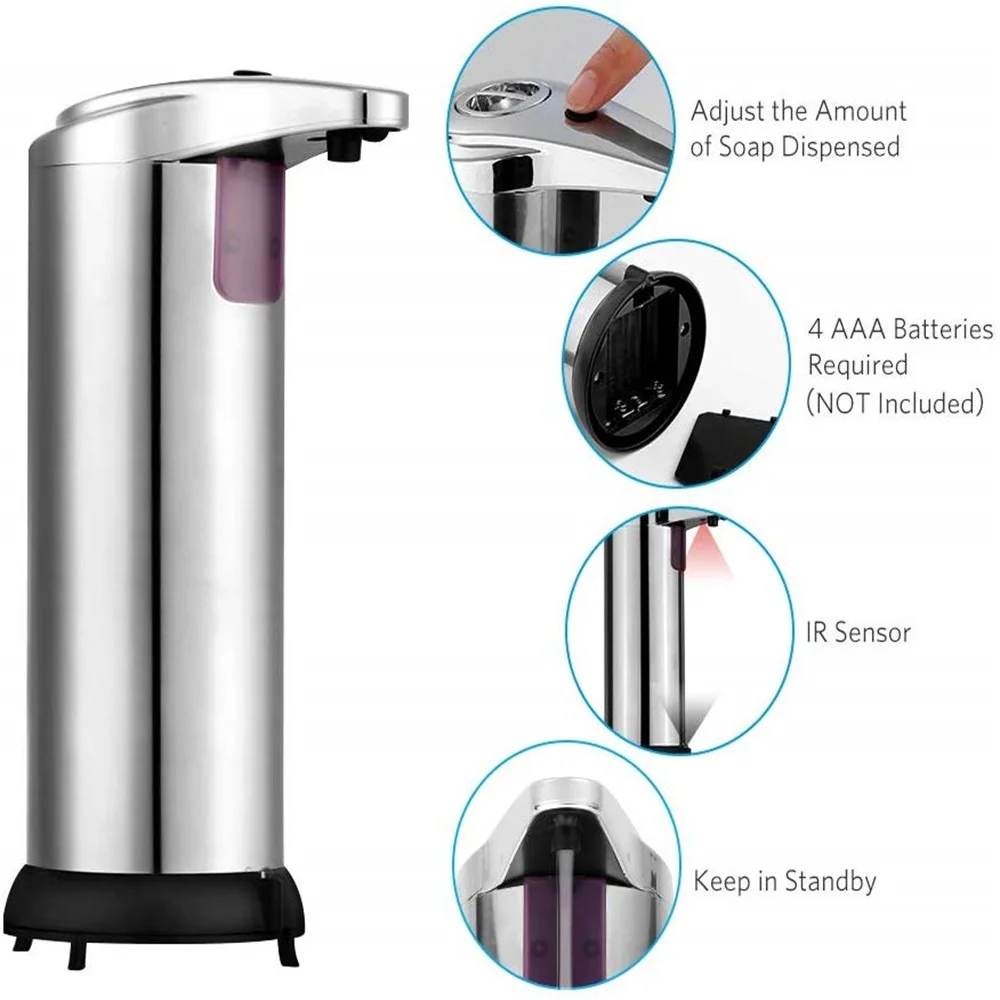 Adjust the Amount of Soap Dispensed

4 AAA Batteries Required (NOT Included)

IR Sensor

Keep in Standby