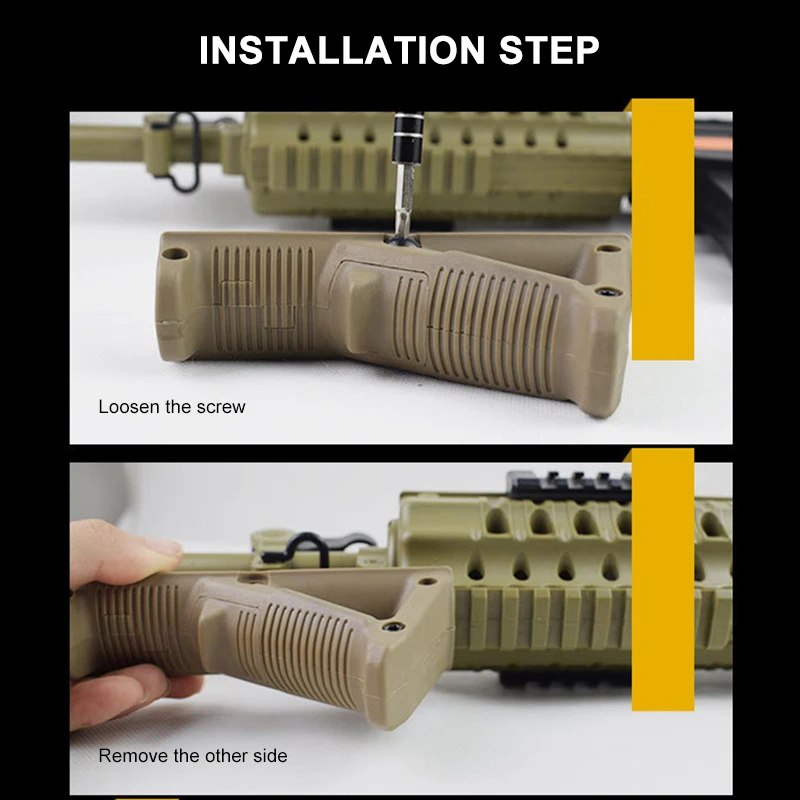 INSTALLATION STEP

Loosen the screw

Remove the other side